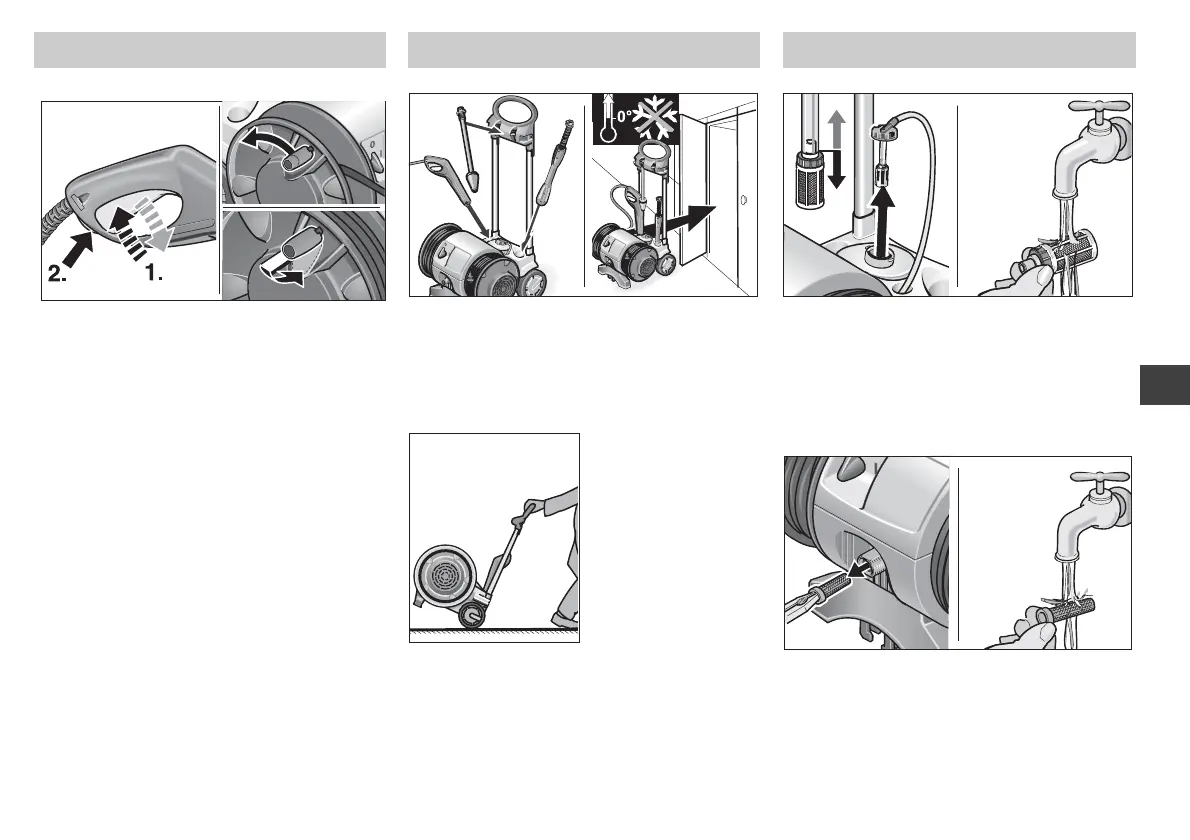 2.
1.
0°