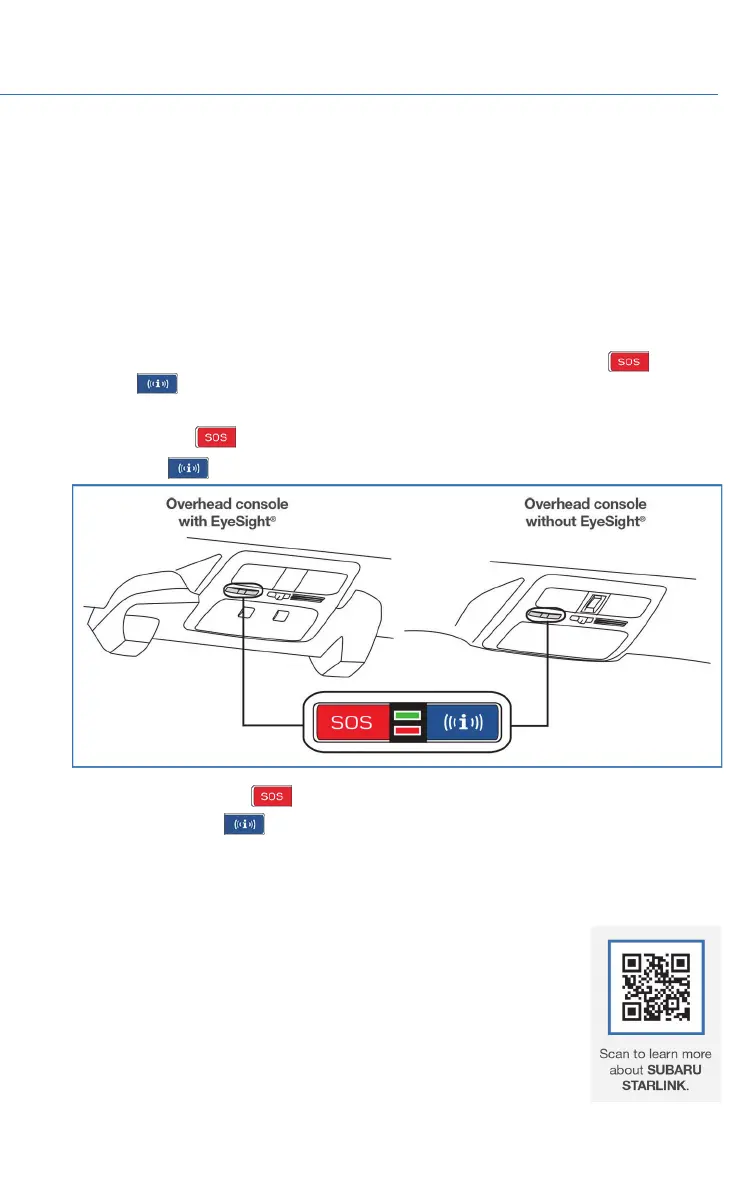 SOS

SOS

Overhead console with EyeSight®

Overhead console without EyeSight®

SOS

SOS

Scan to learn more about SUBARU STARLINK.