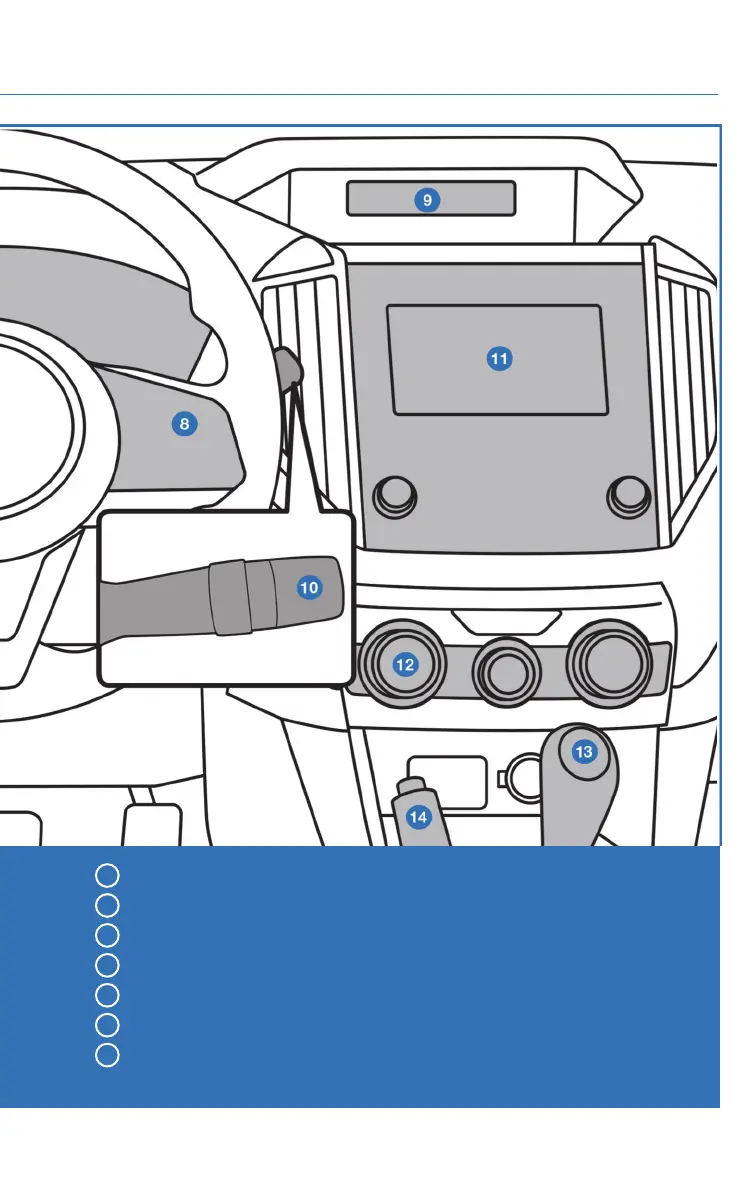 9

11

8

10

12

13

14