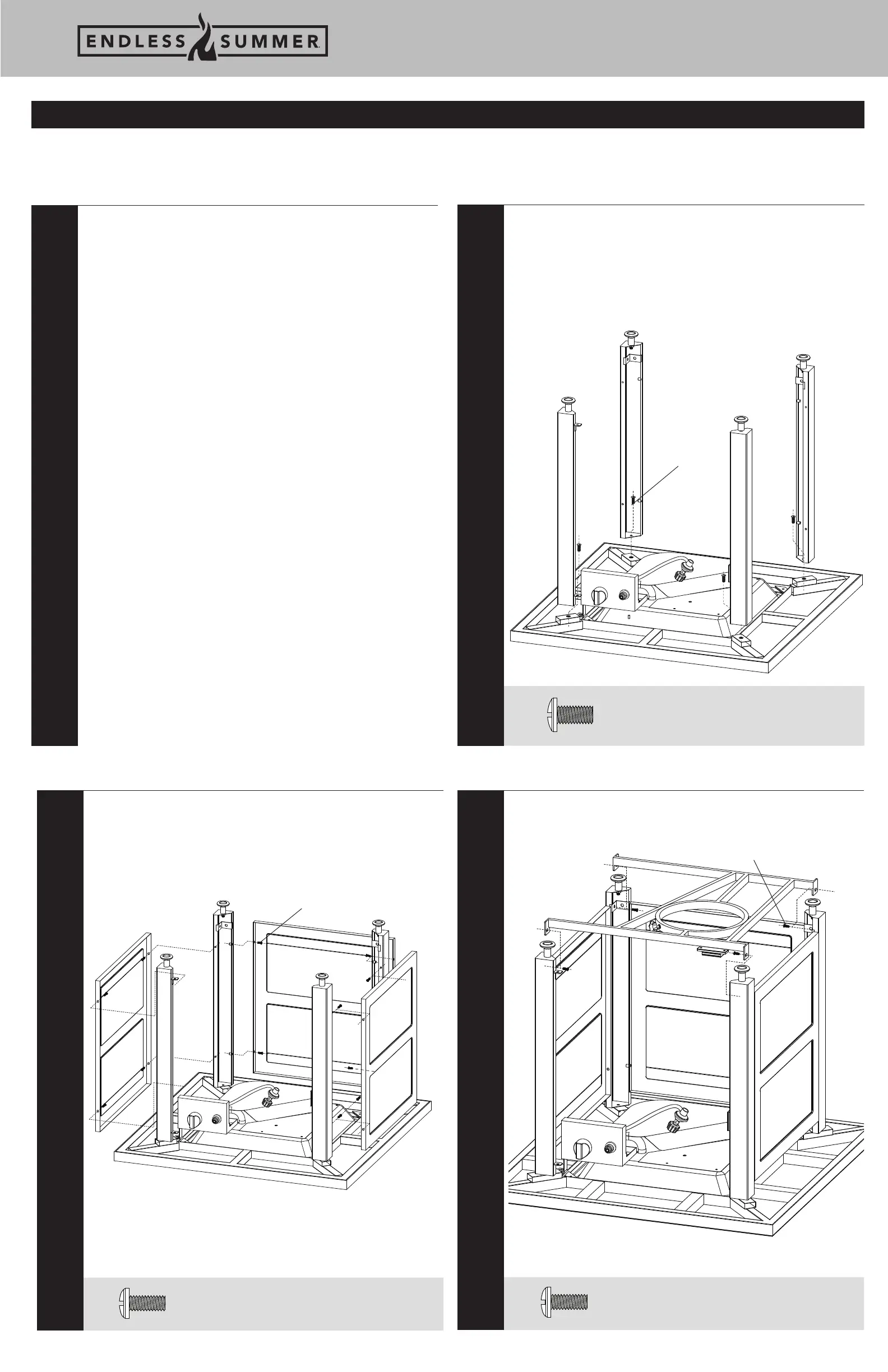 ENDLESS SUMMER