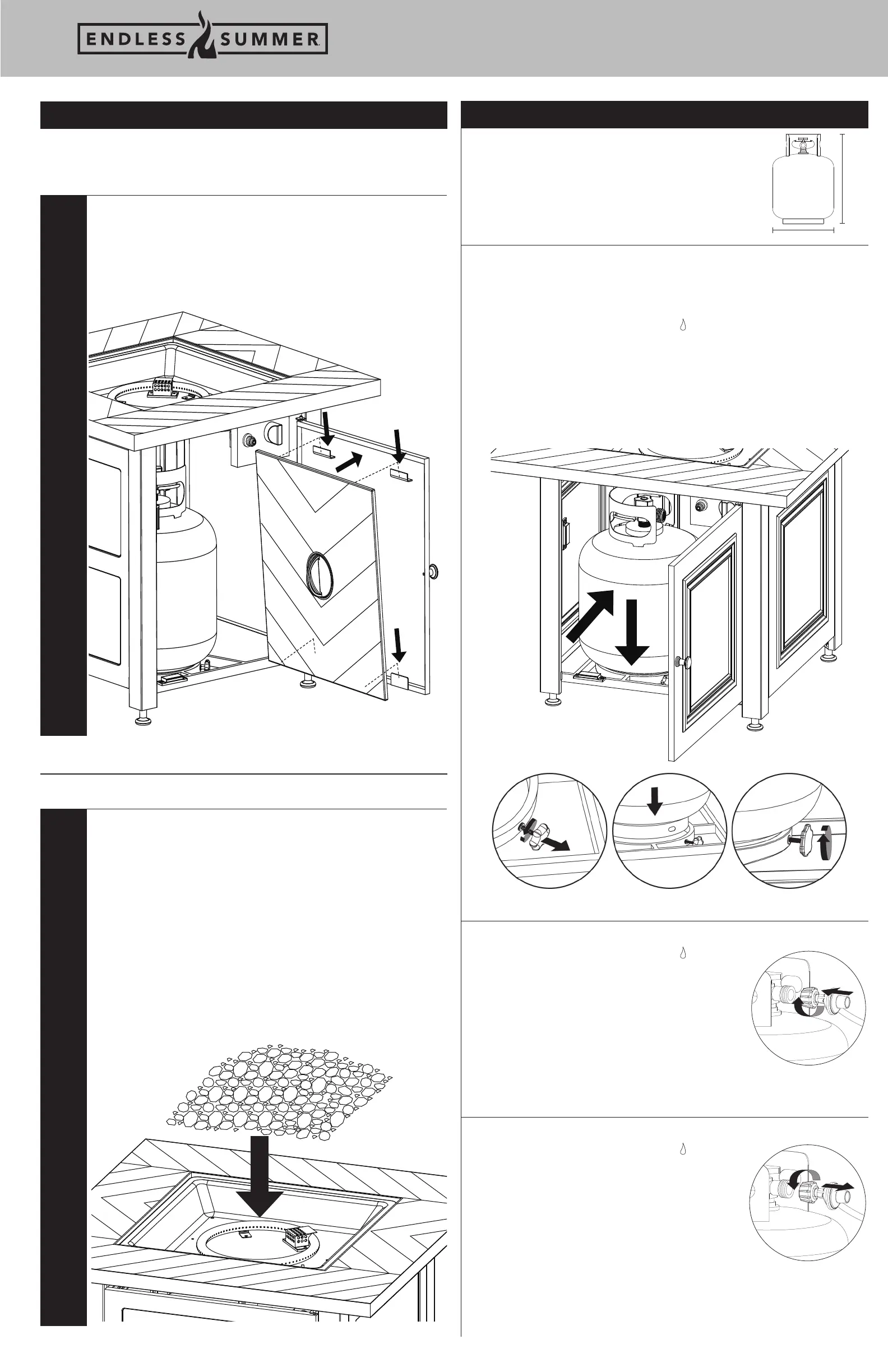 ENDLESS SUMMER