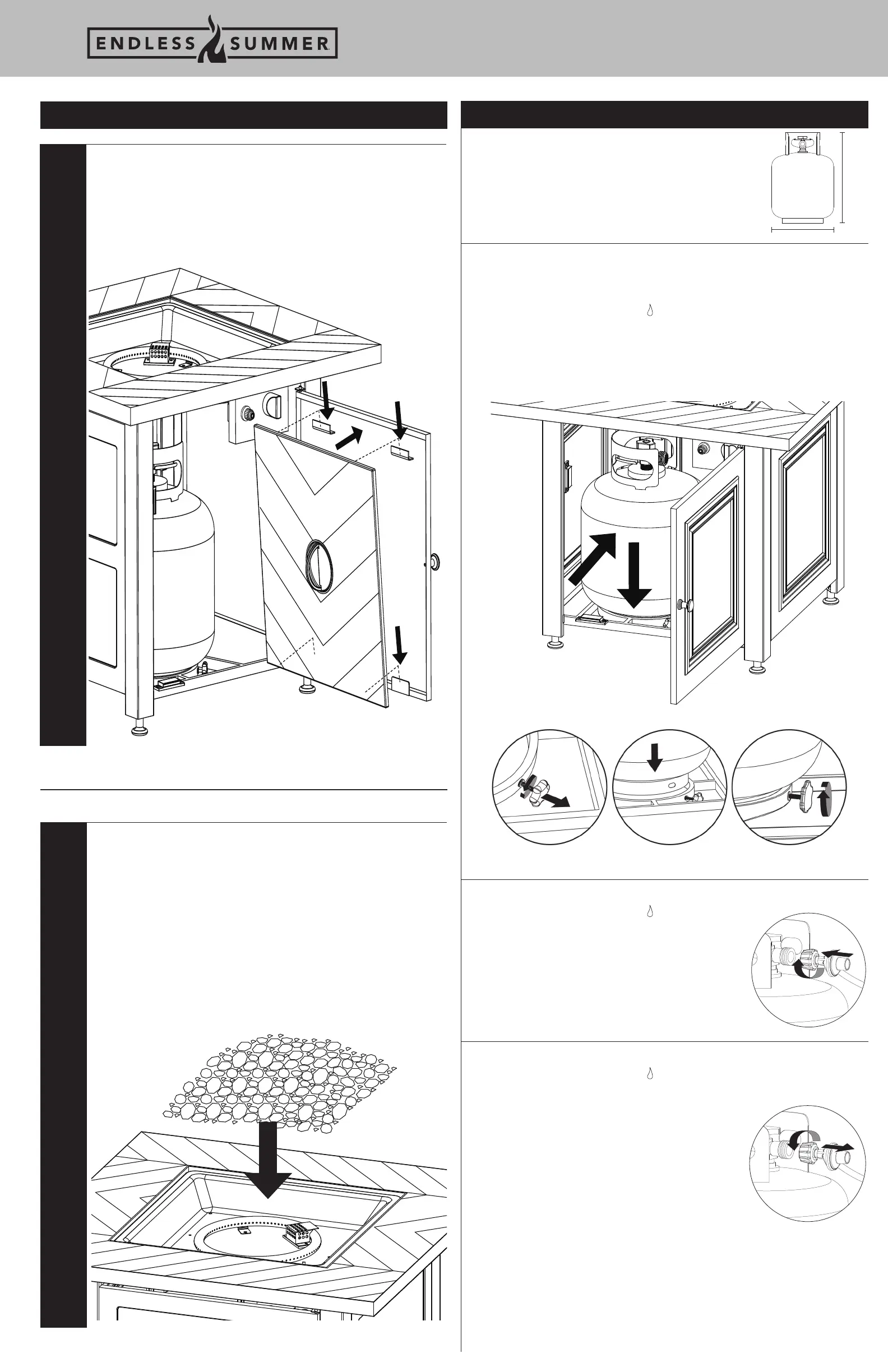 ENDLESS SUMMER