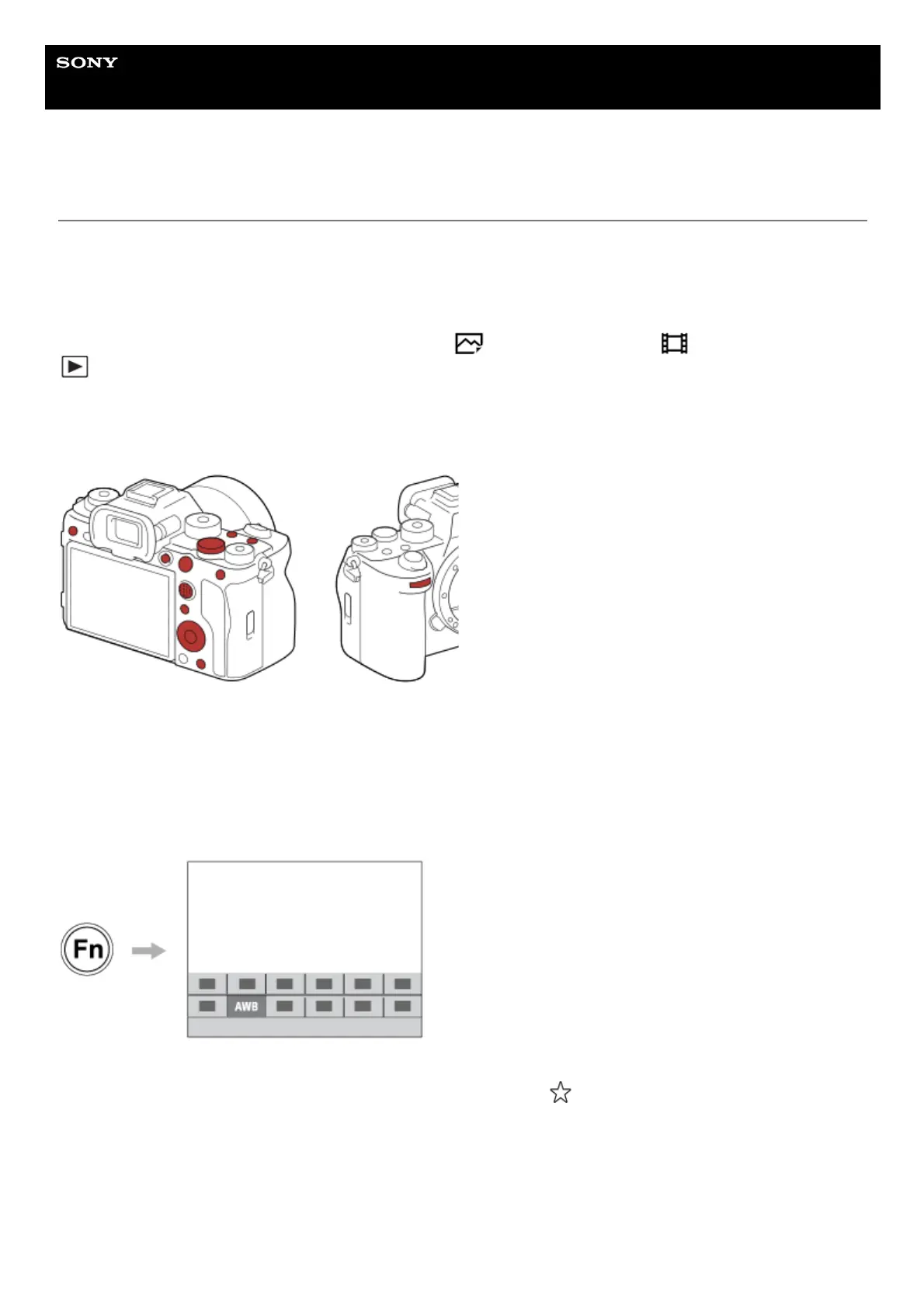 SONY

Fn

AWB