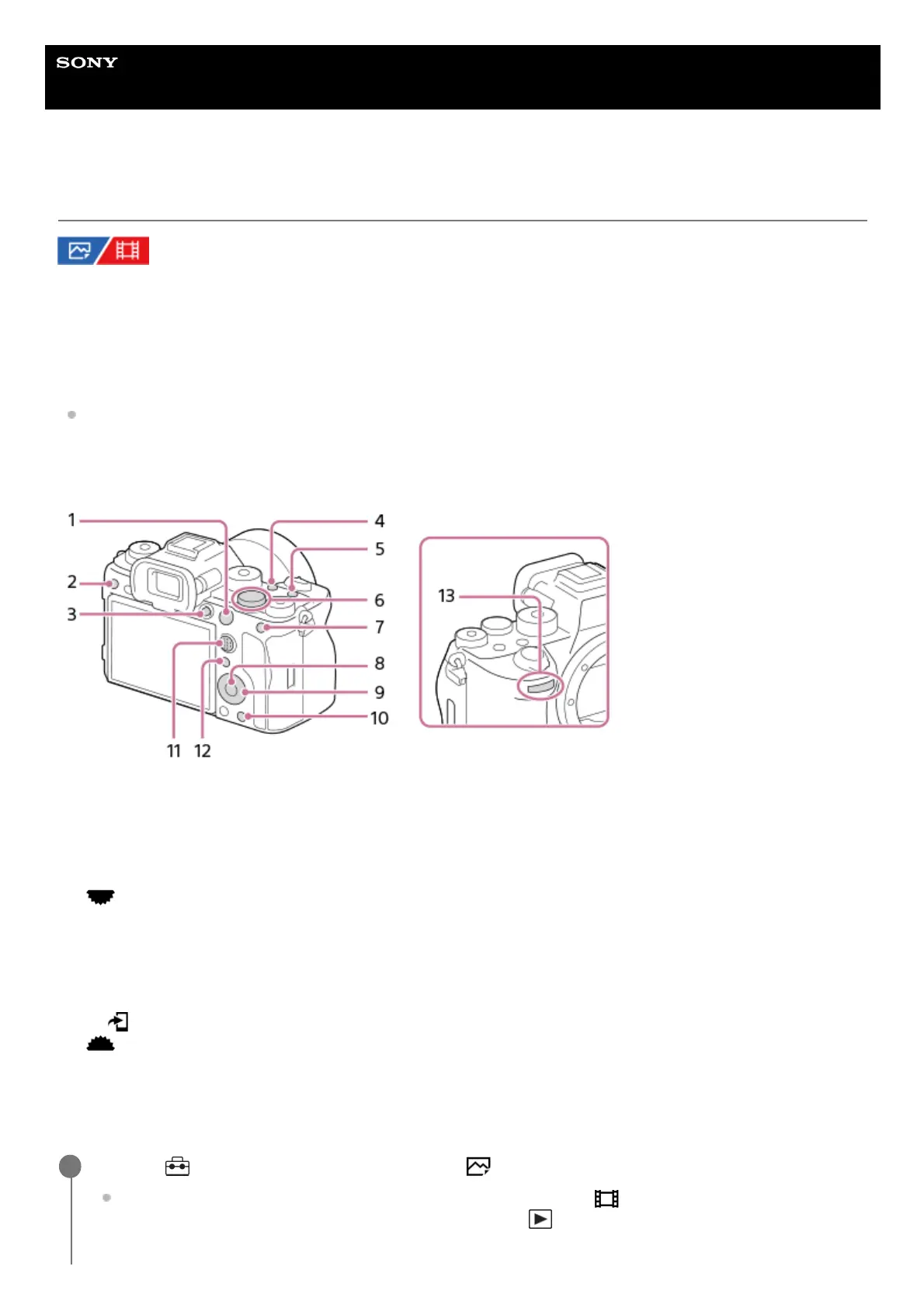 SONY

1

2

3

4

5

6

7

8

9

10

11

12

13