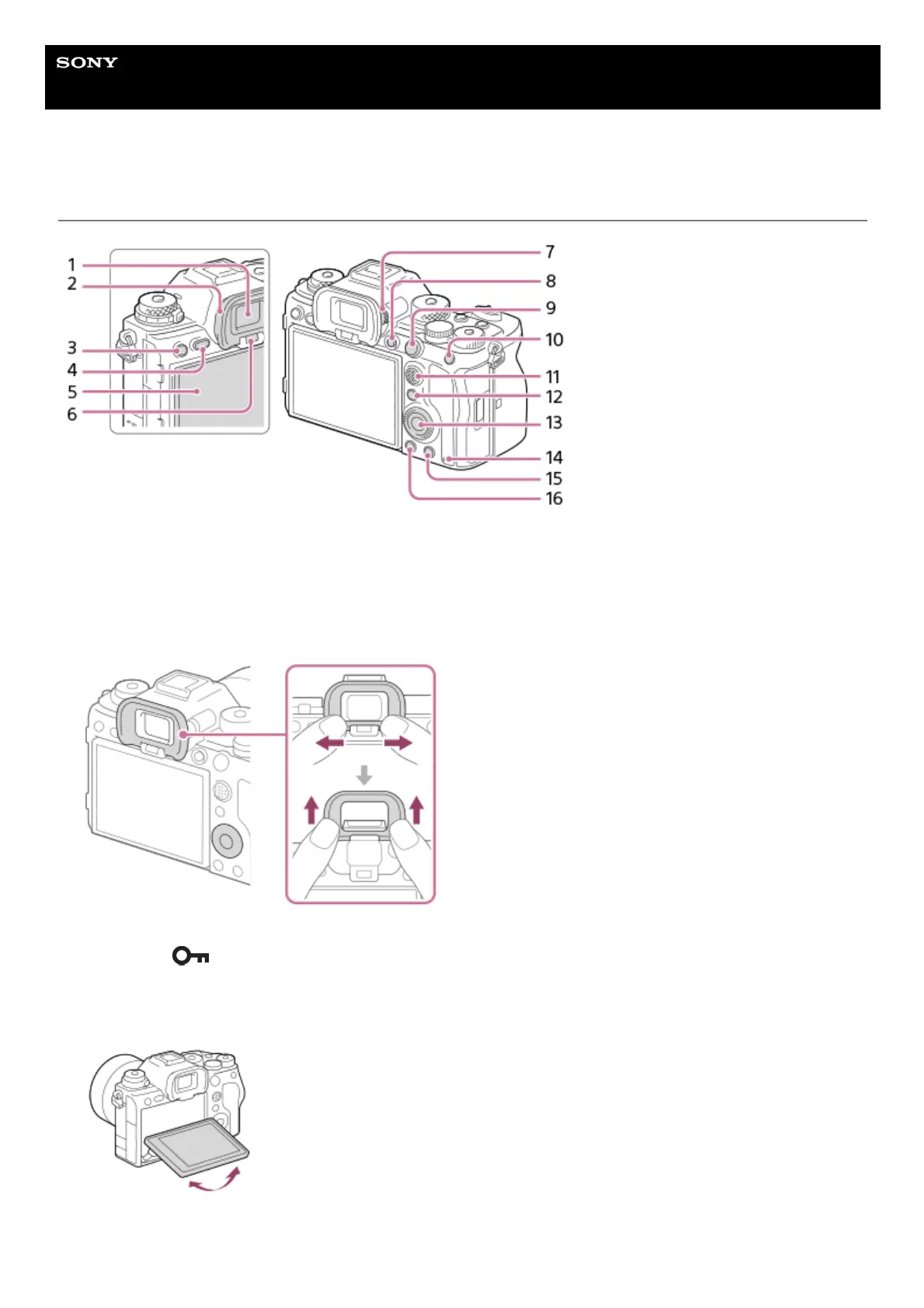 SONY

1
2
3
4
5
6
7
8
9
10
11
12
13
14
15
16