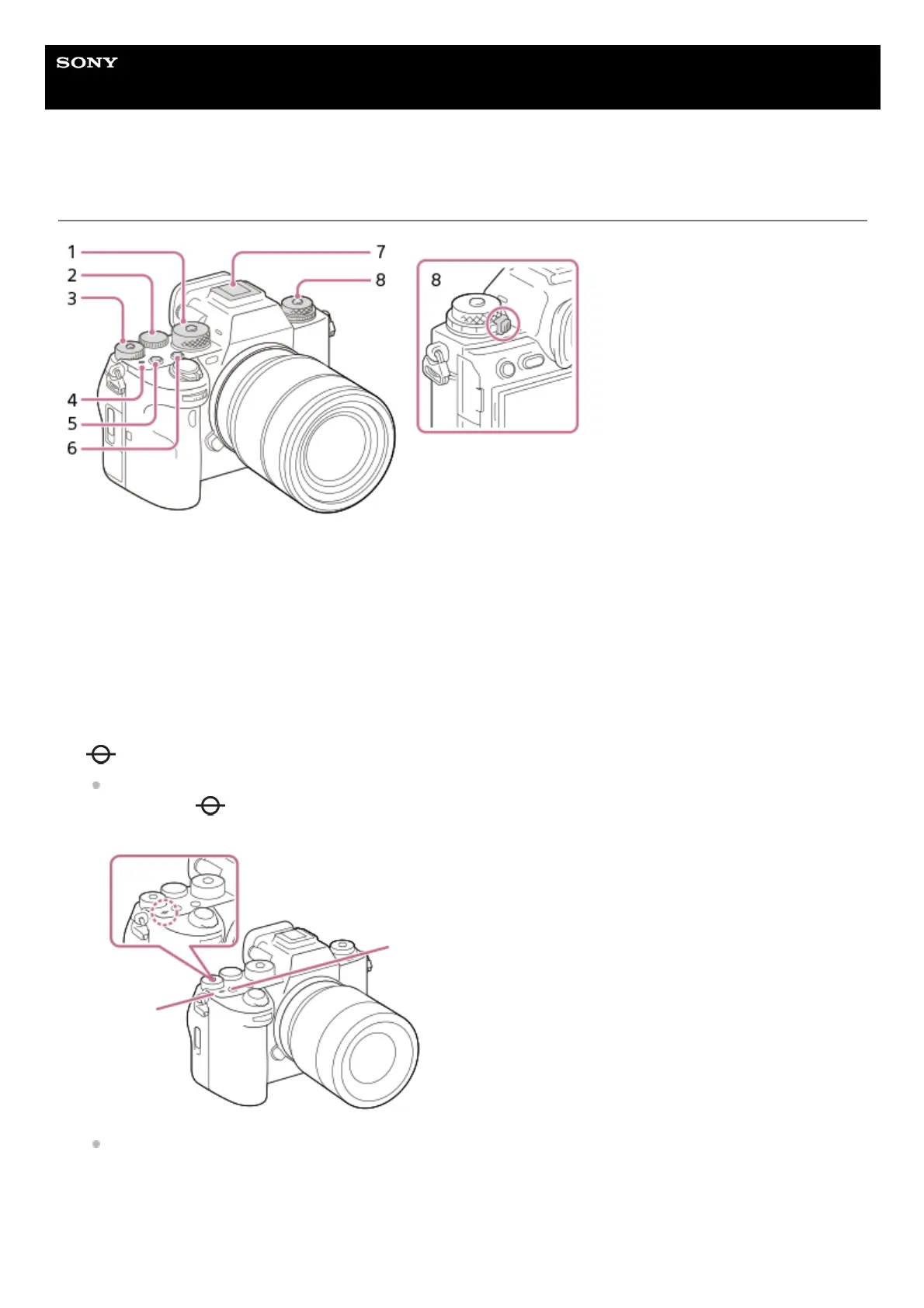 SONY

1
2
3
4
5
6
7
8
8