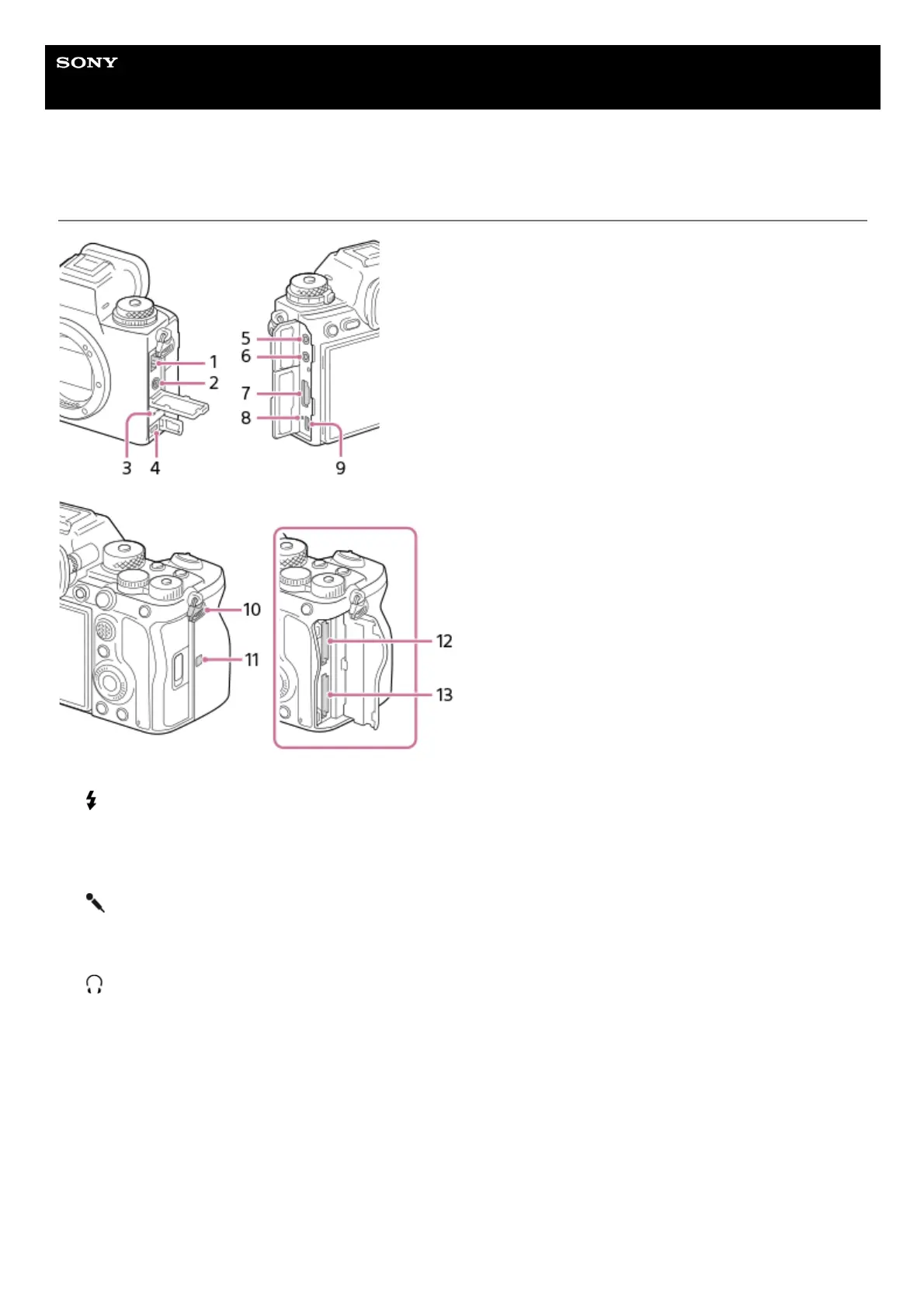 SONY

1
2
3
4
5
6
7
8
9
10
11
12
13