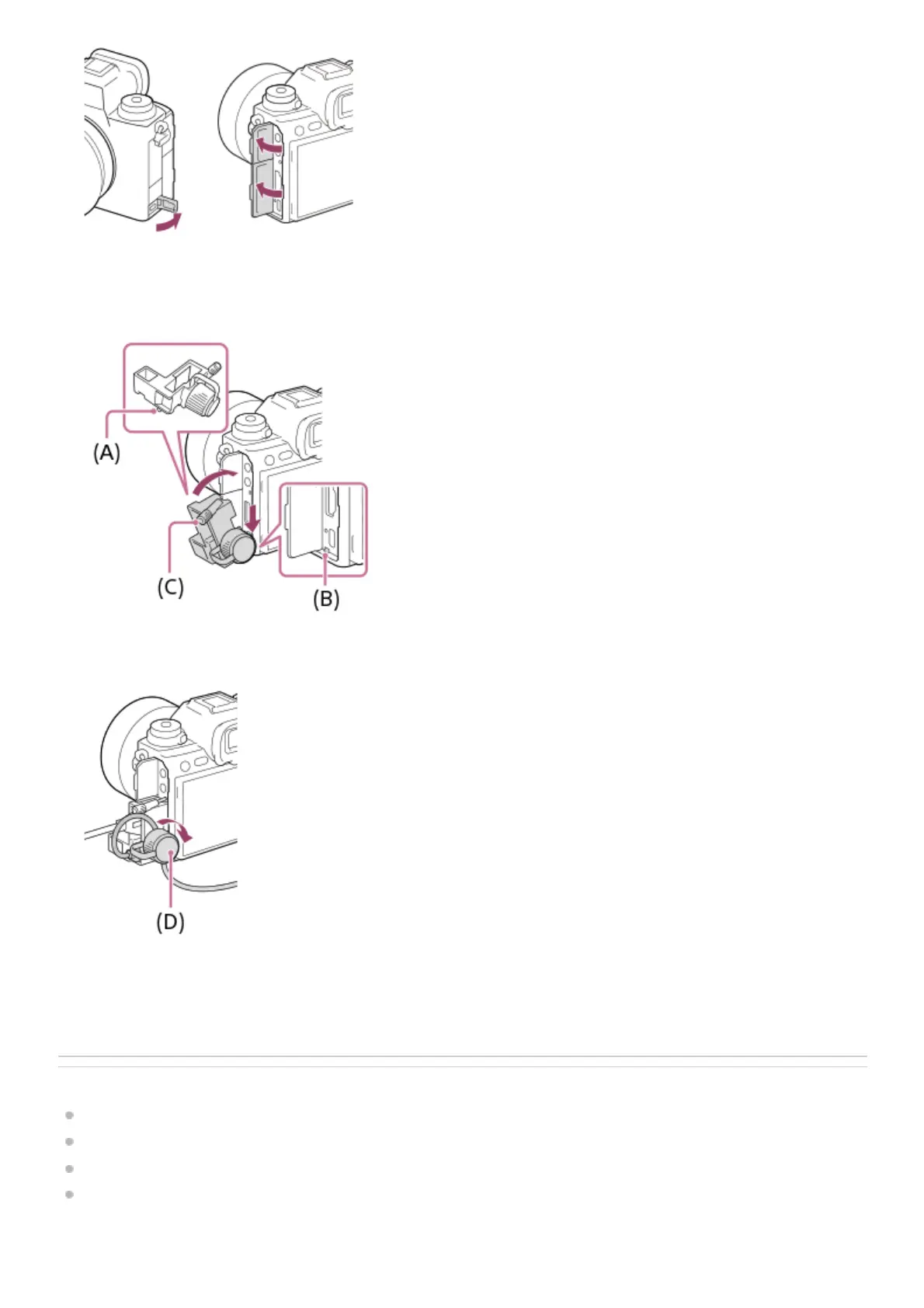 (A)

(C)

(B)

(D)