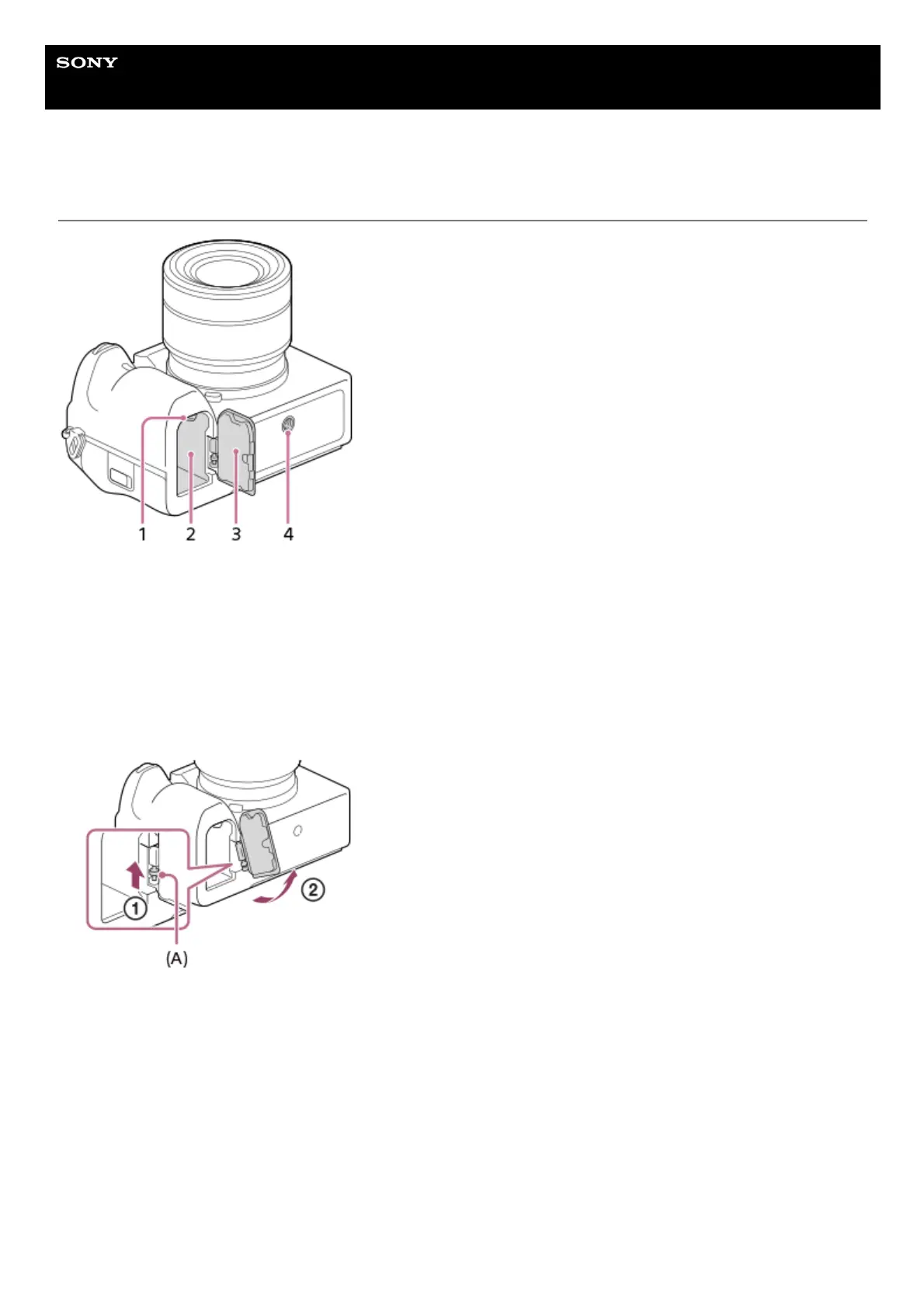 SONY

1 2 3 4

①

②

(A)