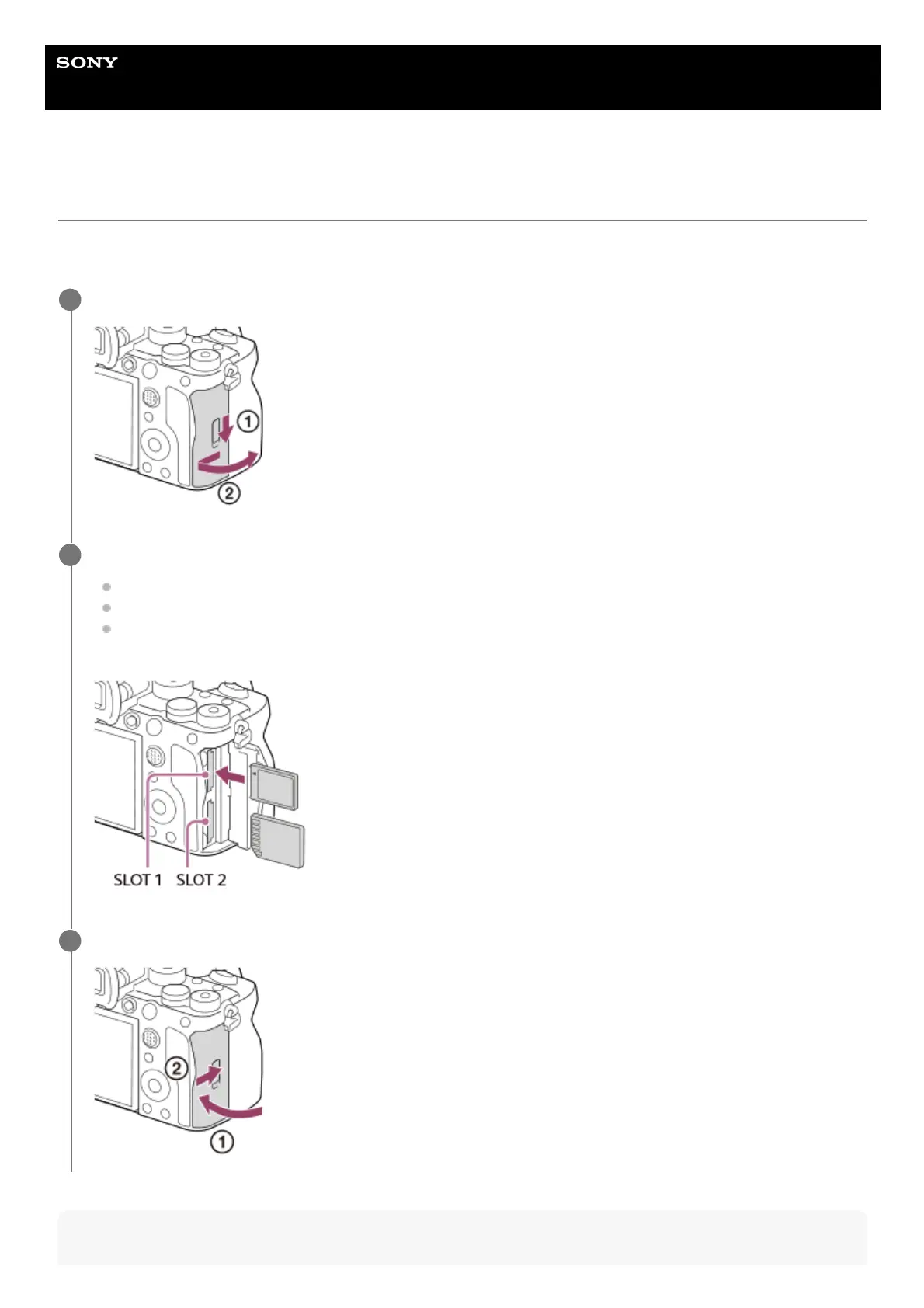 SONY

①

②

SLOT 1 SLOT 2

②

①