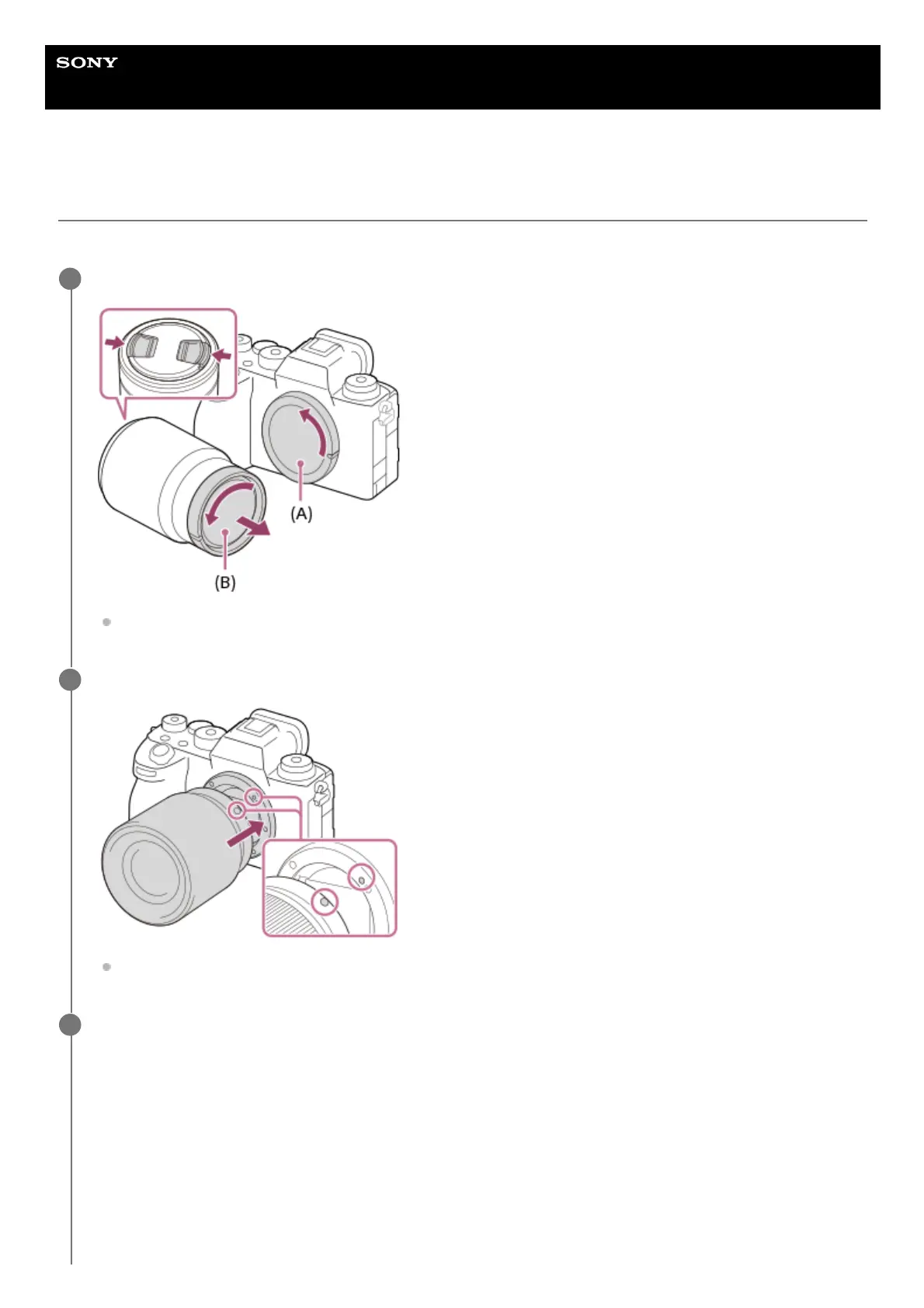 SONY

(A)

(B)