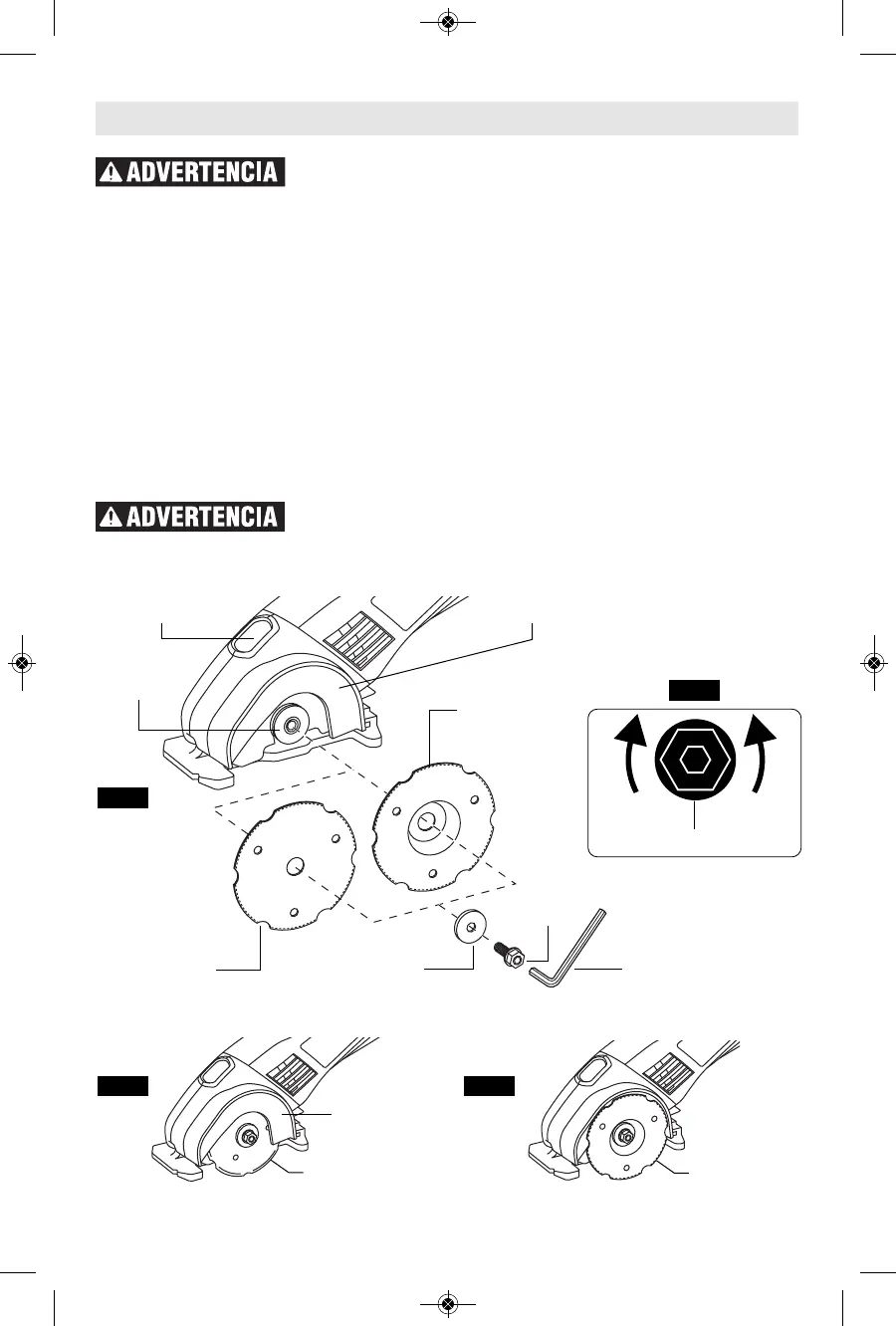 ADVERTENCIA

ADVERTENCIA