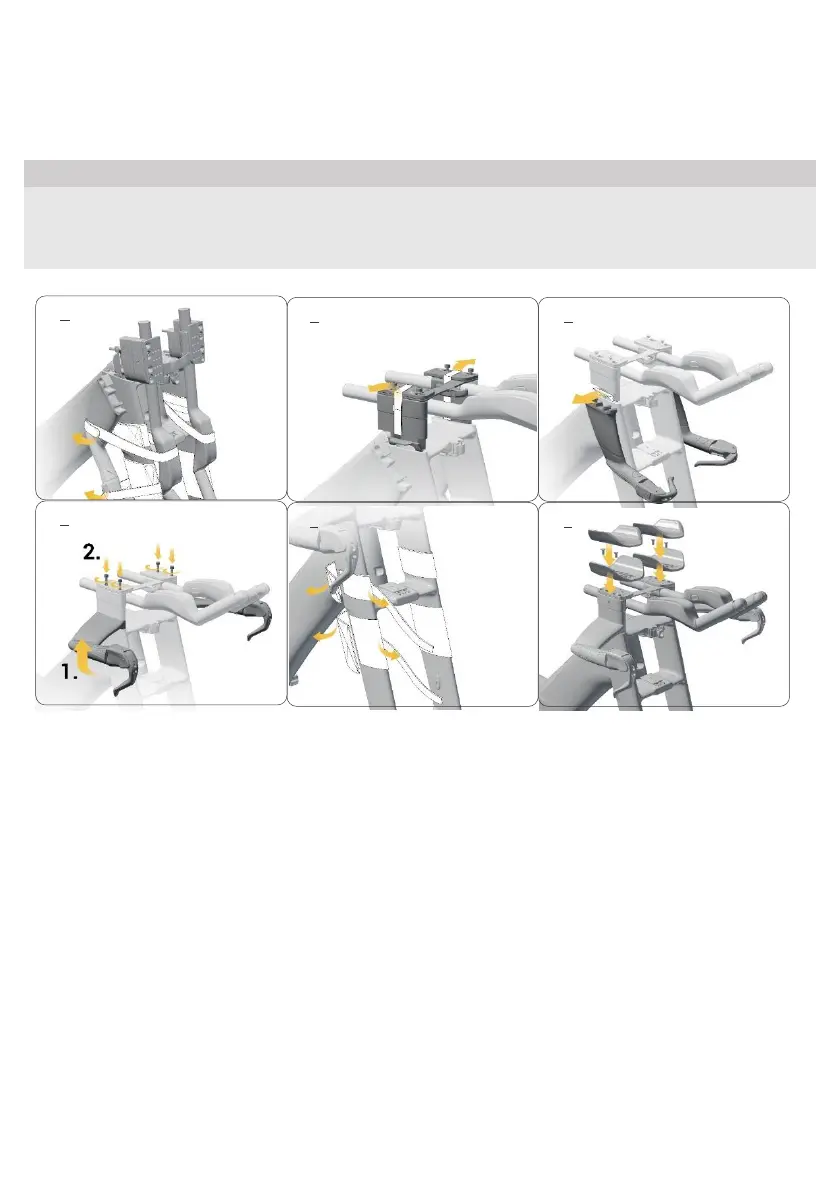 2.

1.