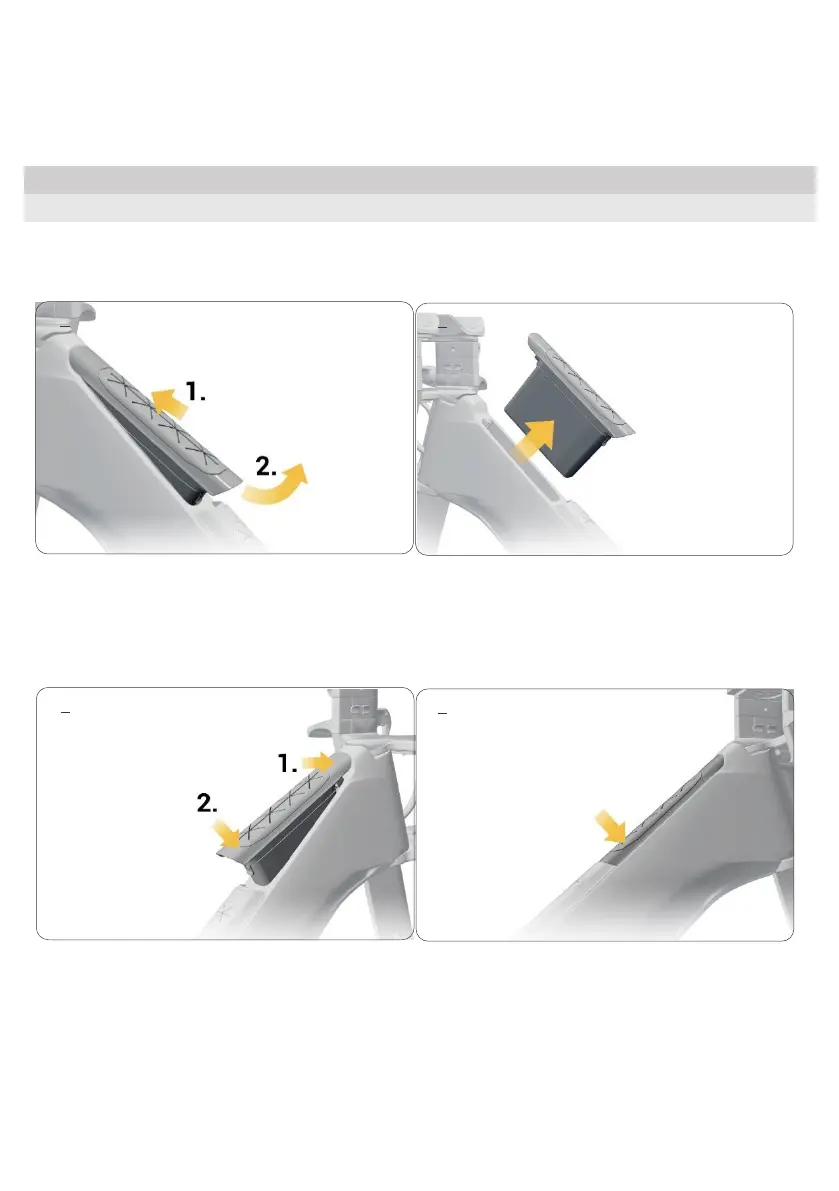 1.

2.

1.

2.