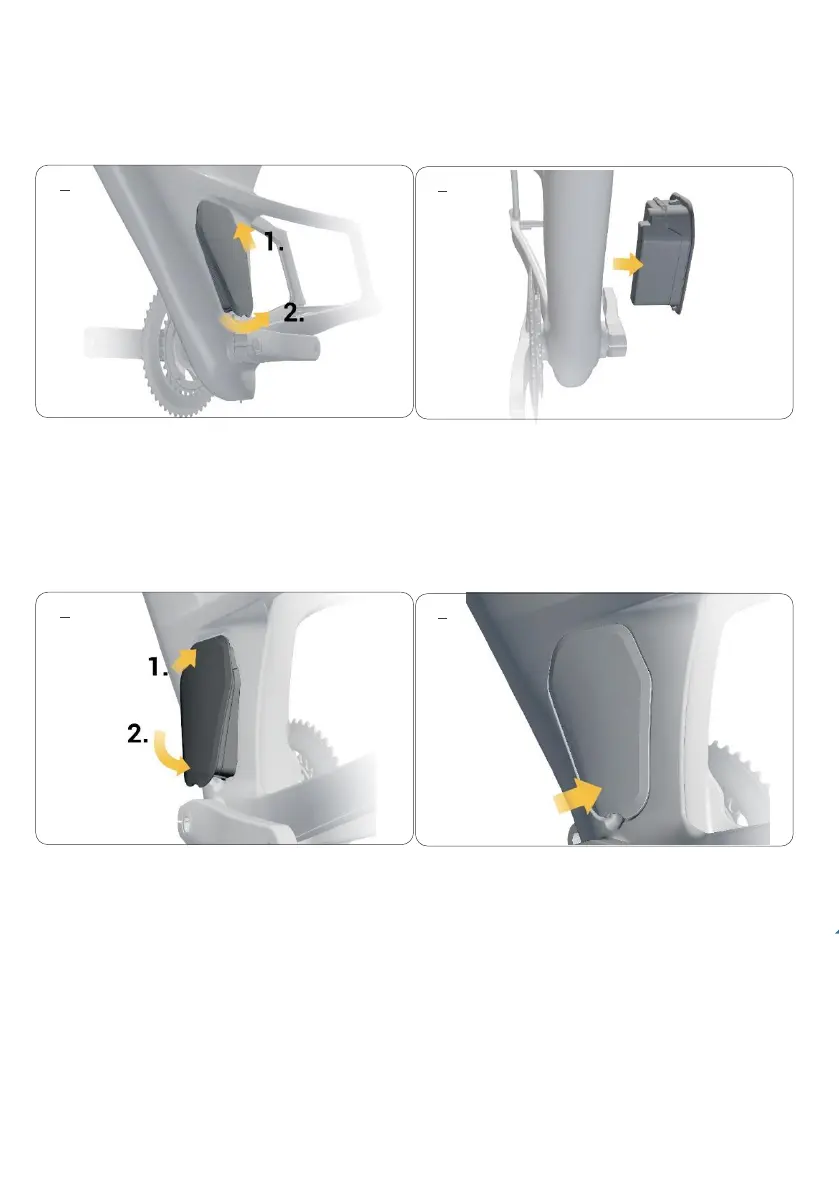 1.

2.

1.

2.