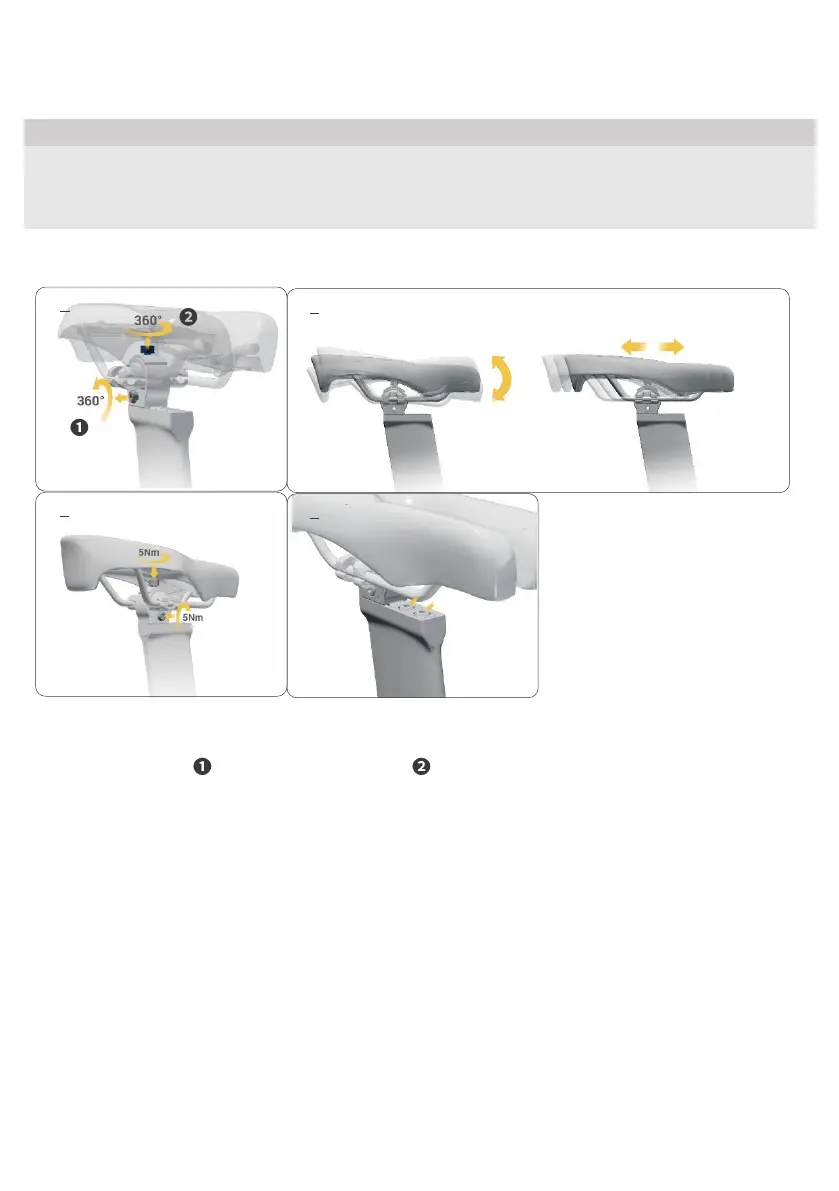 360°

2

360°

1

5Nm

5Nm

1

2