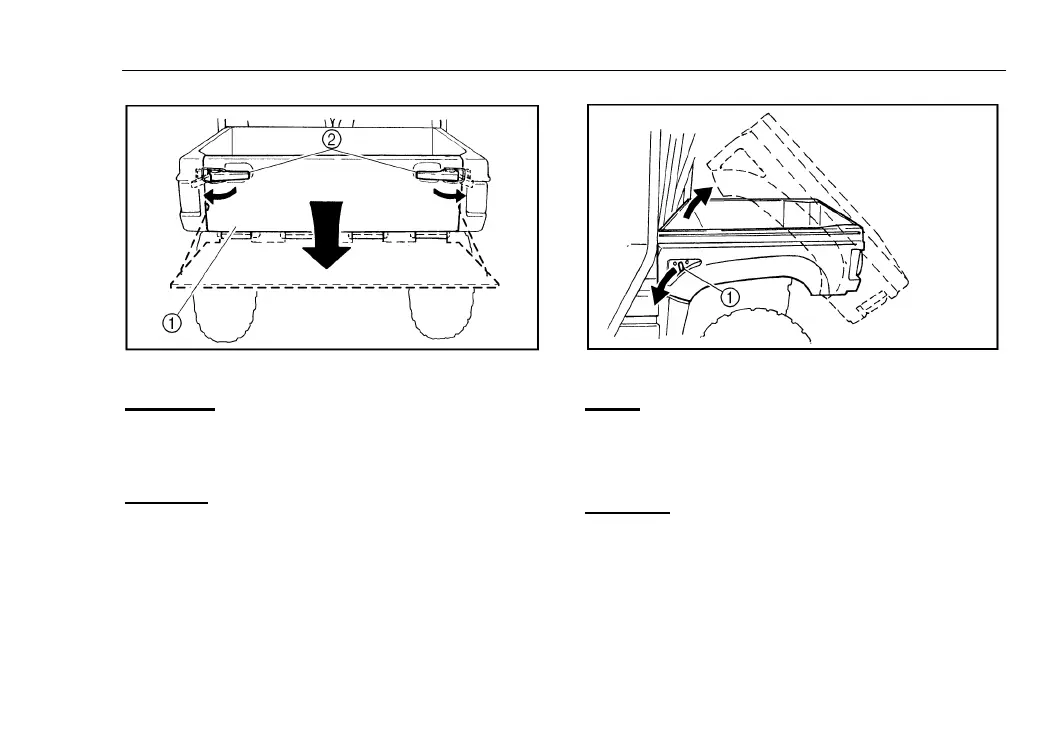 ②

①

①