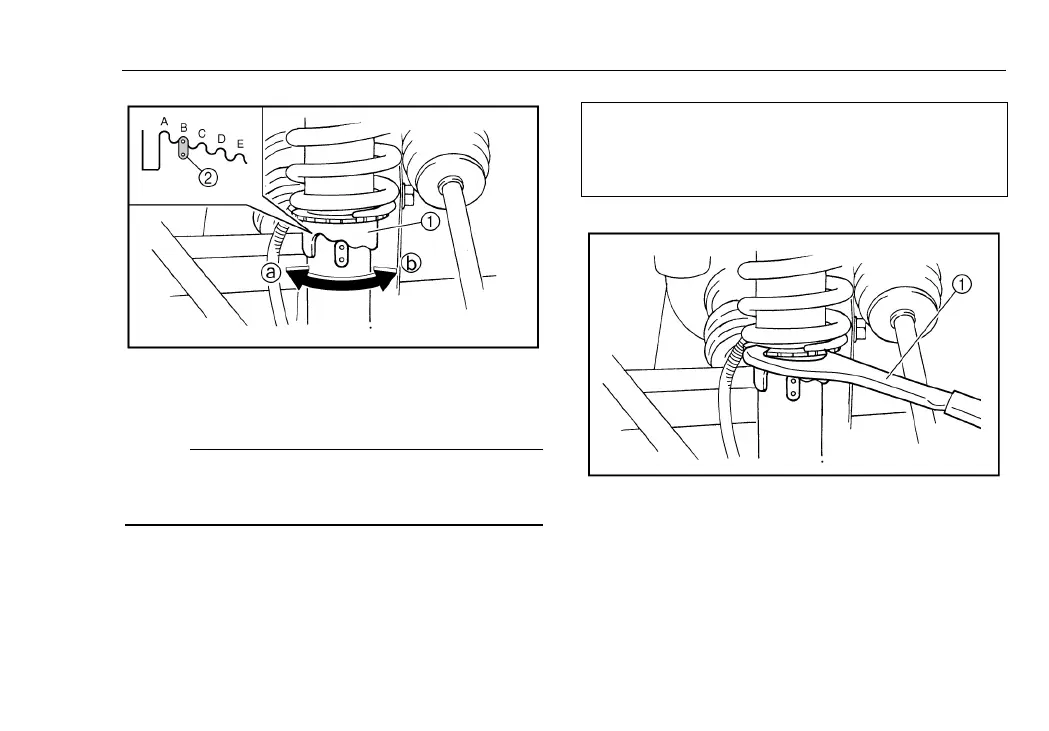 A
B
C
D
E
②
①
ⓐ
ⓑ

①