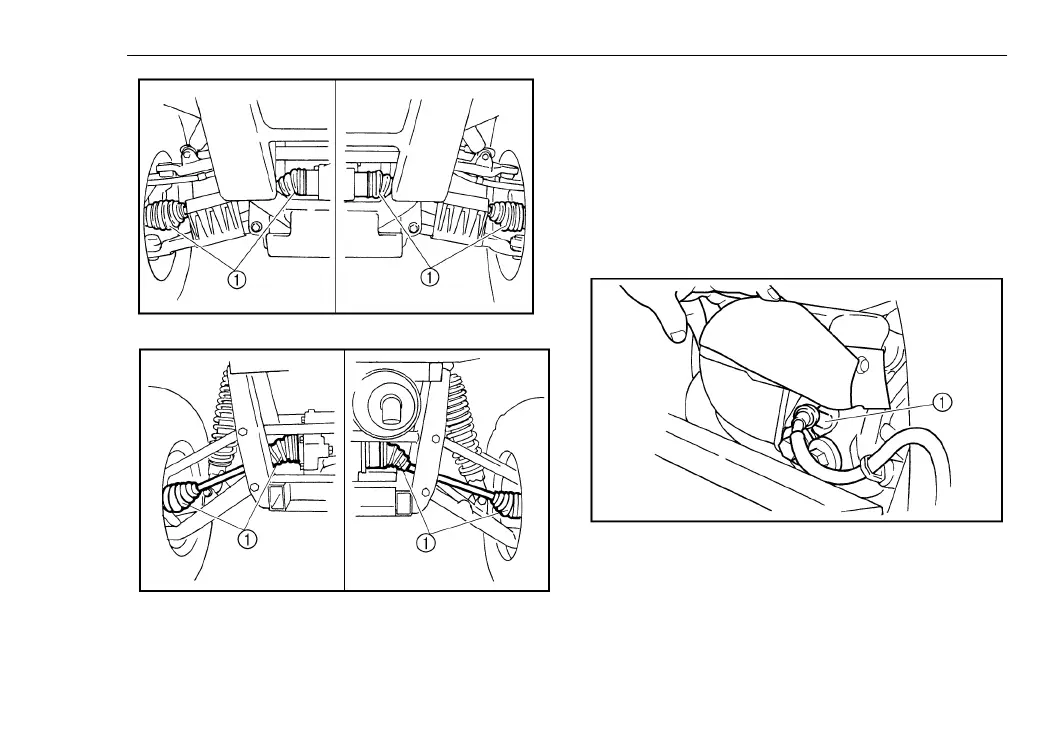 ①

①

①

①

①