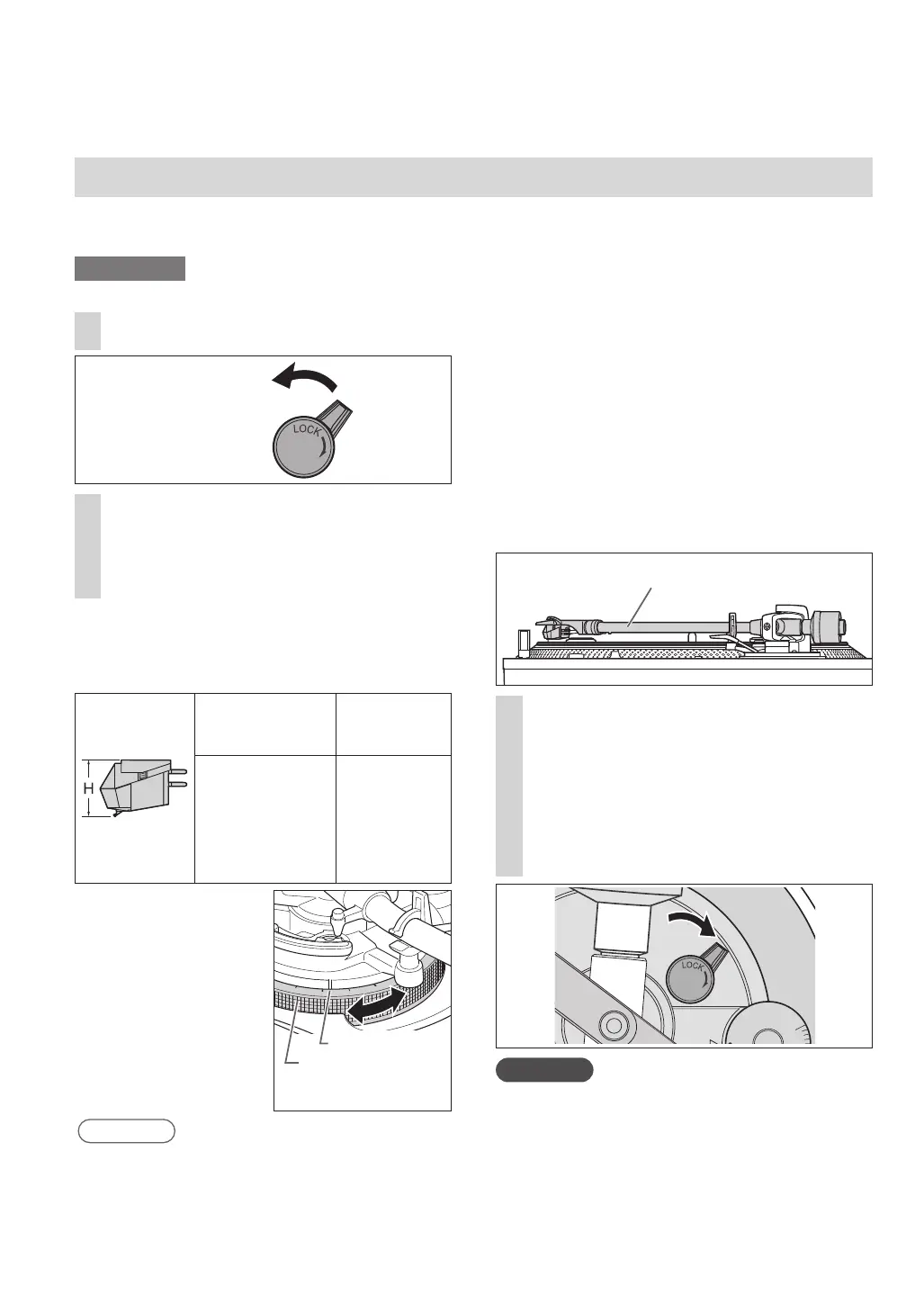 LOCK

H

LOCK