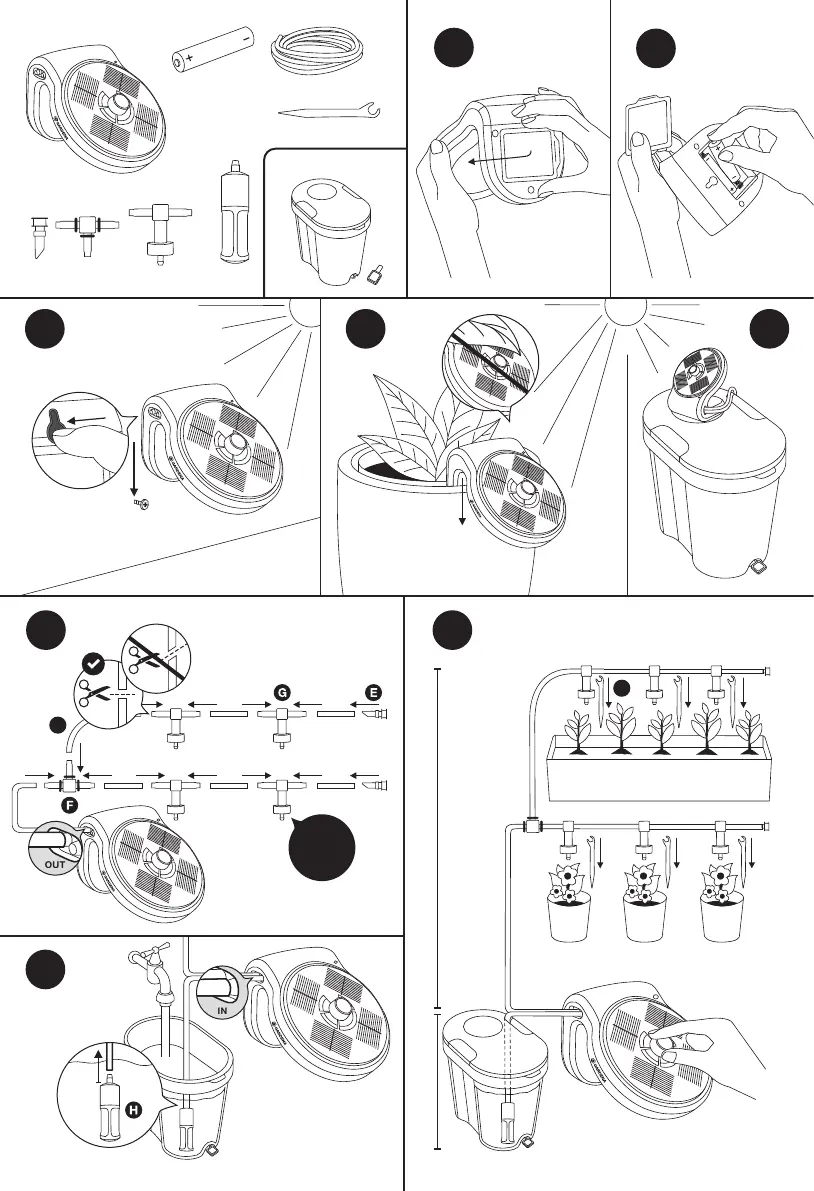 G
E
F
OUT
IN
H