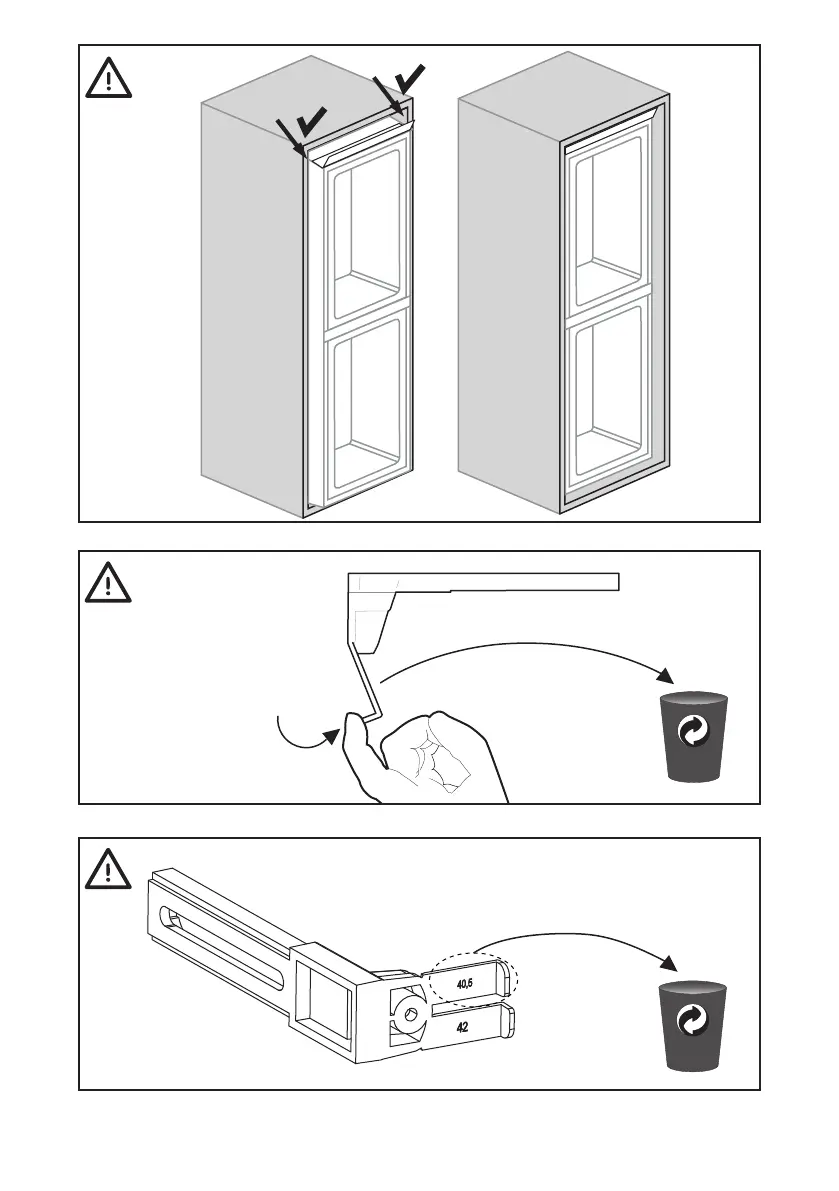 40,5
42