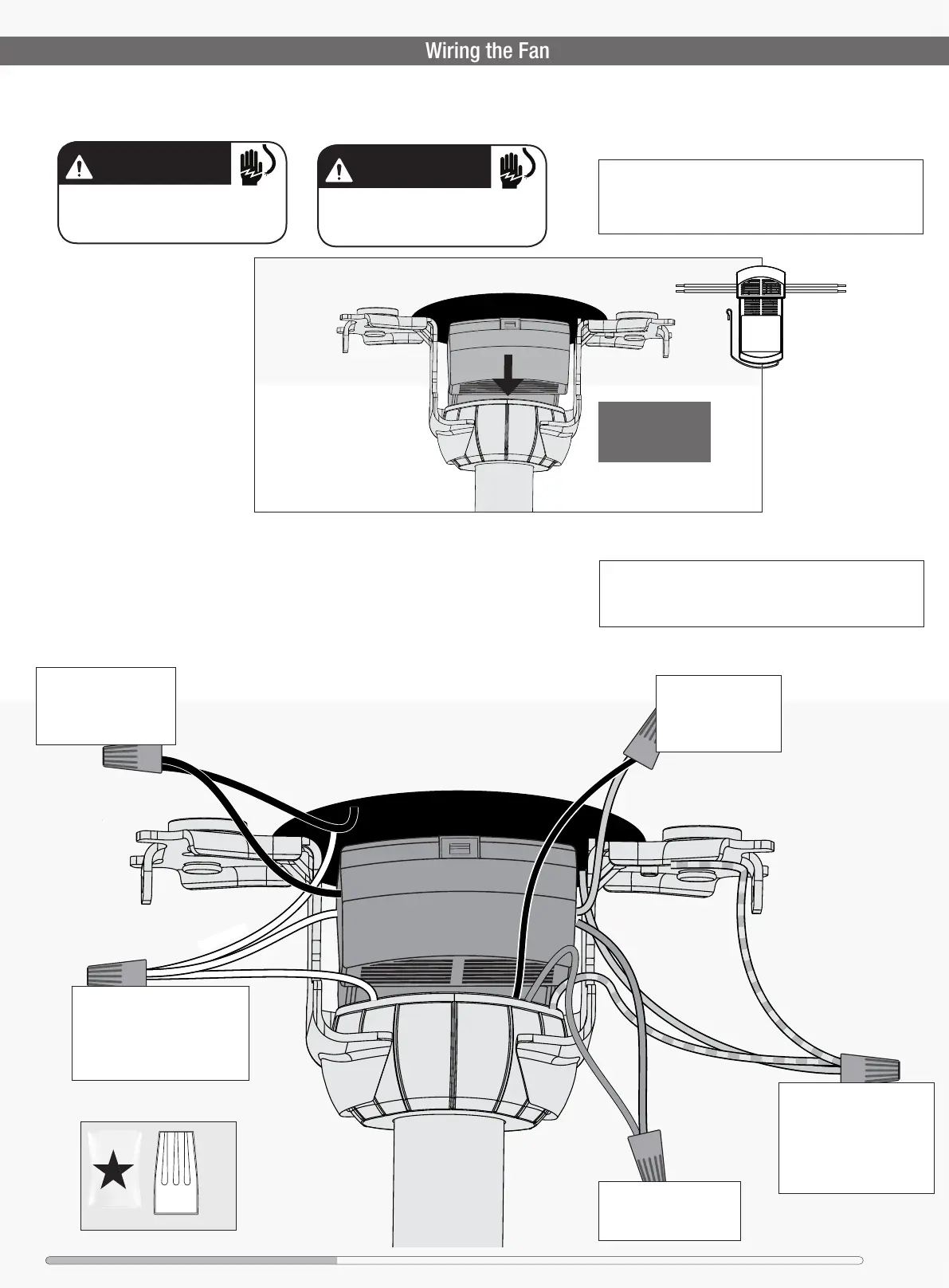 Wiring the Fan