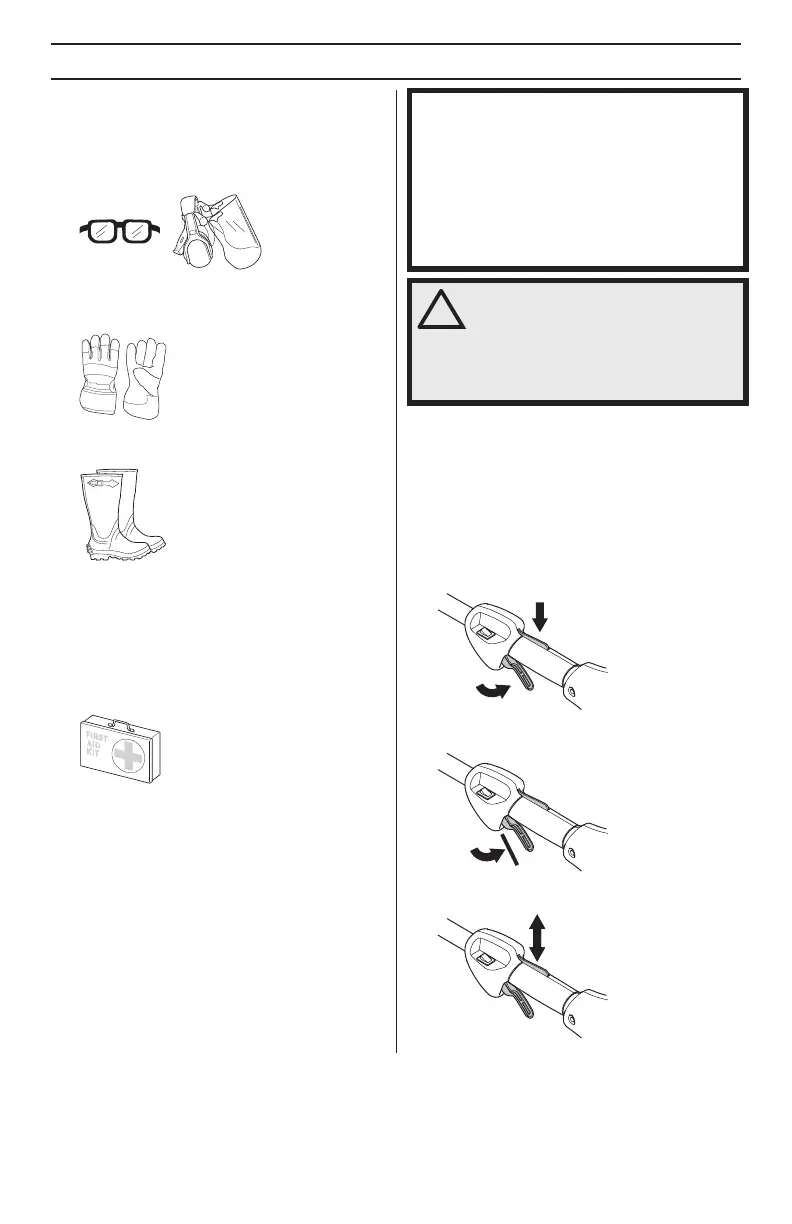 FIRST
AID
KIT