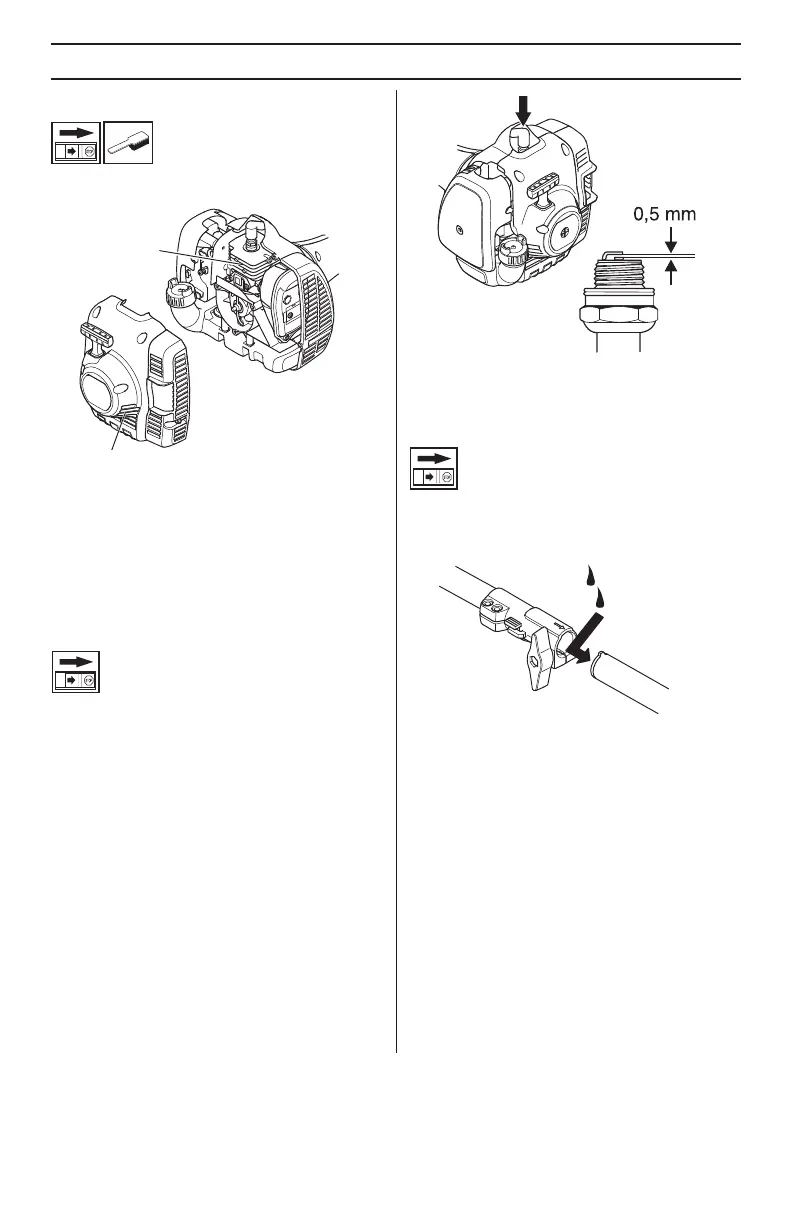 0,5 mm