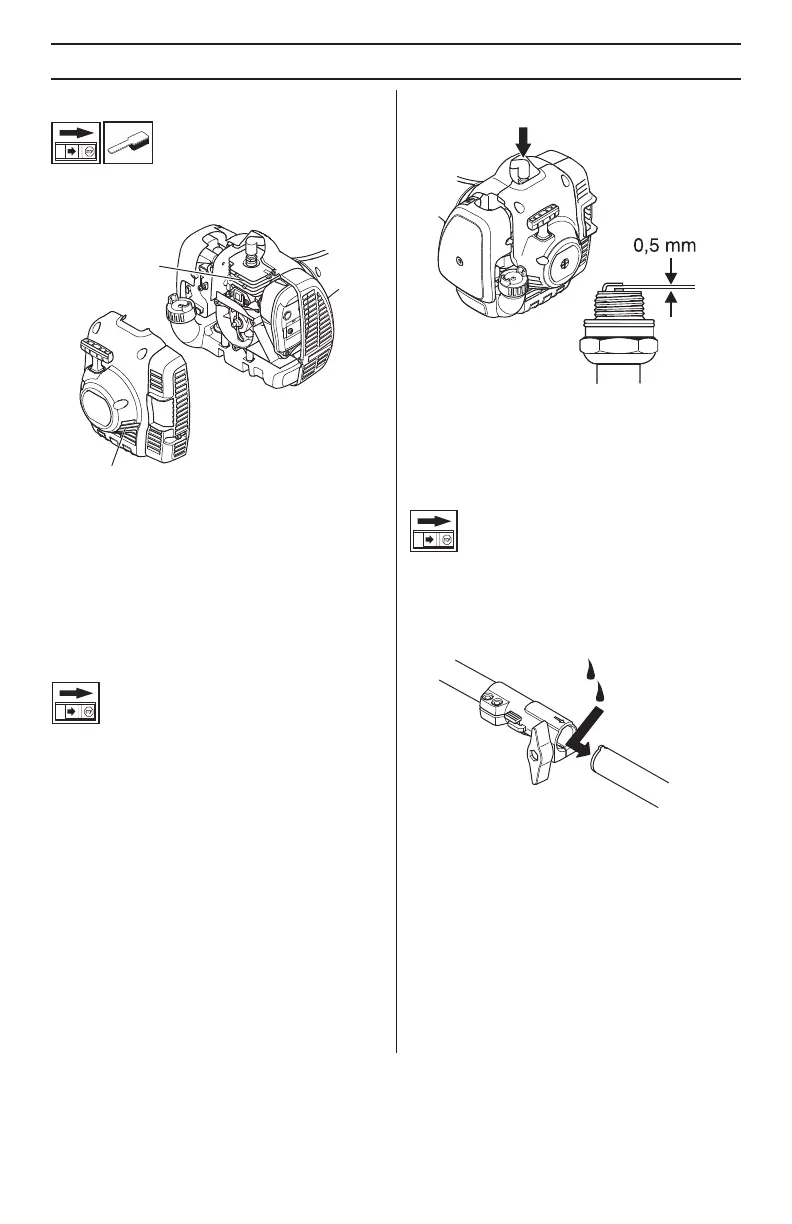 0,5 mm