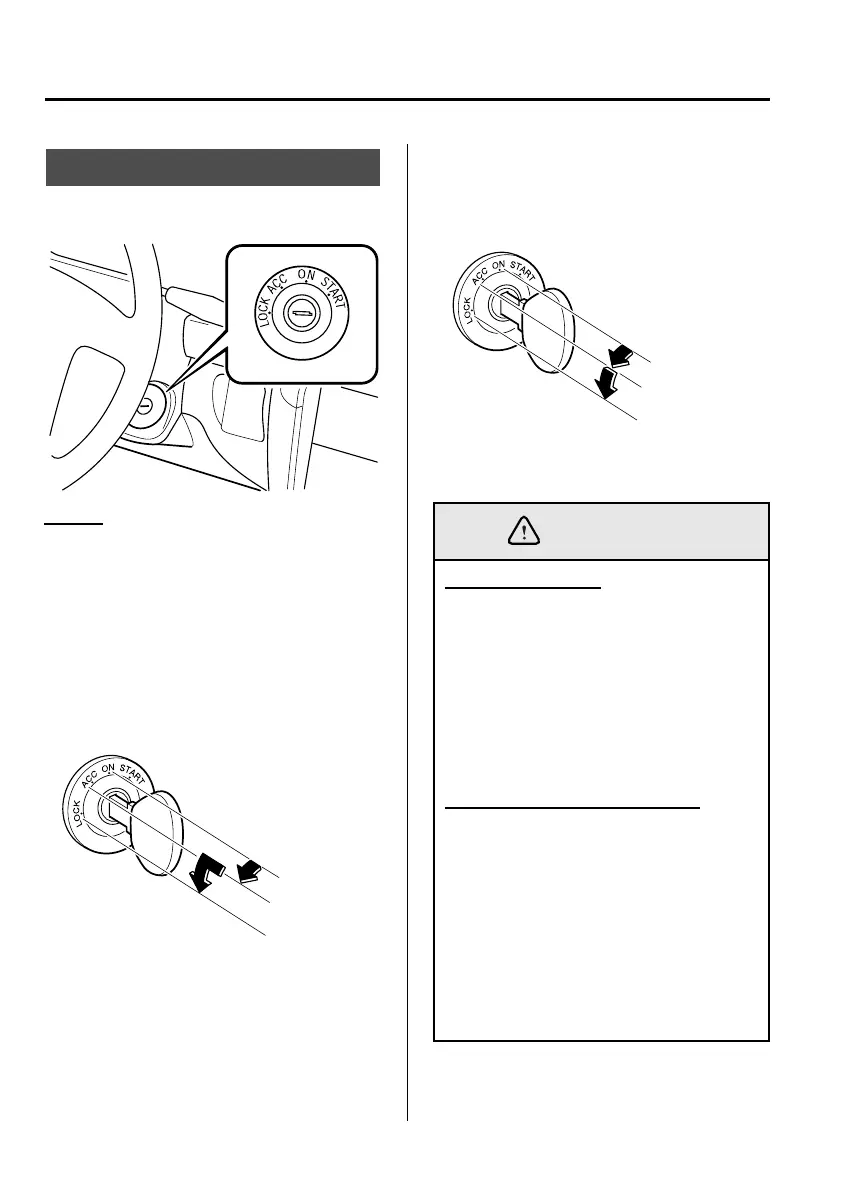 LOCK ACC ON START

LOCK ACC ON START

LOCK ACC ON START