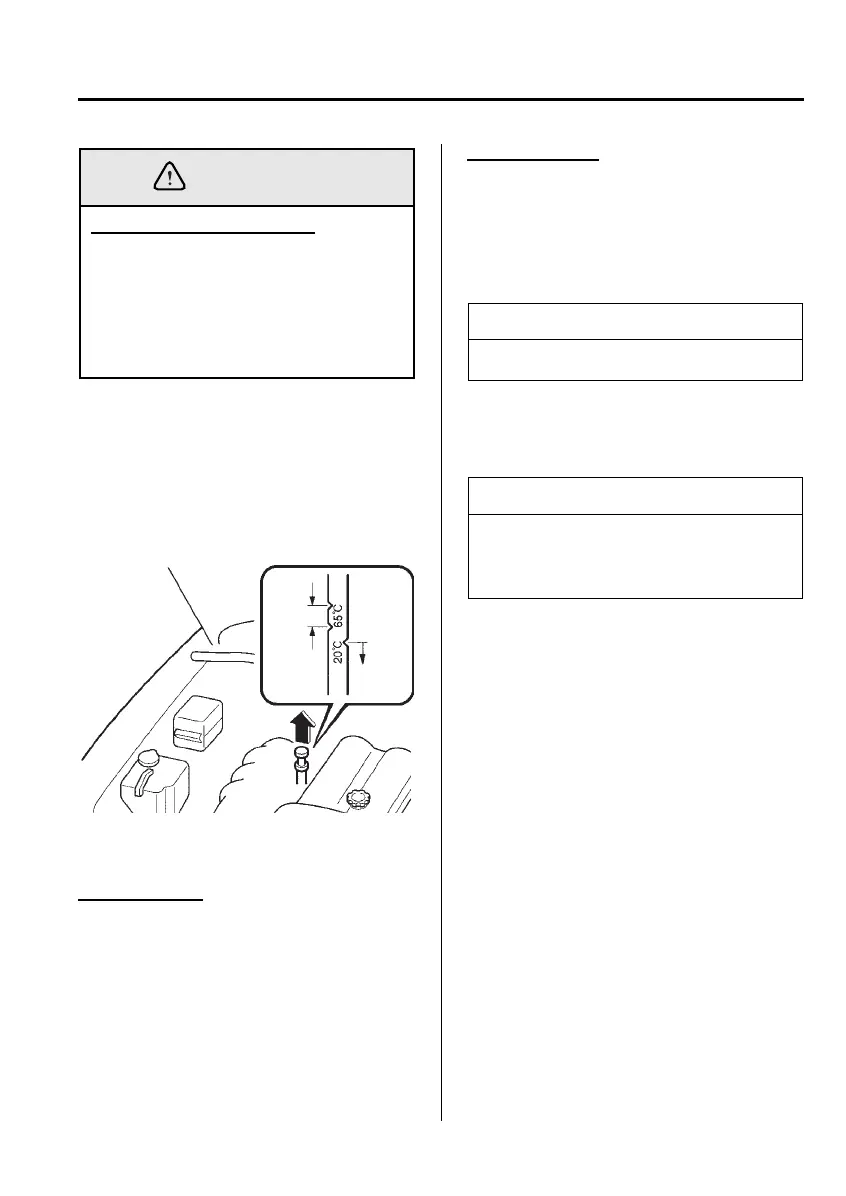 65°C

20°C