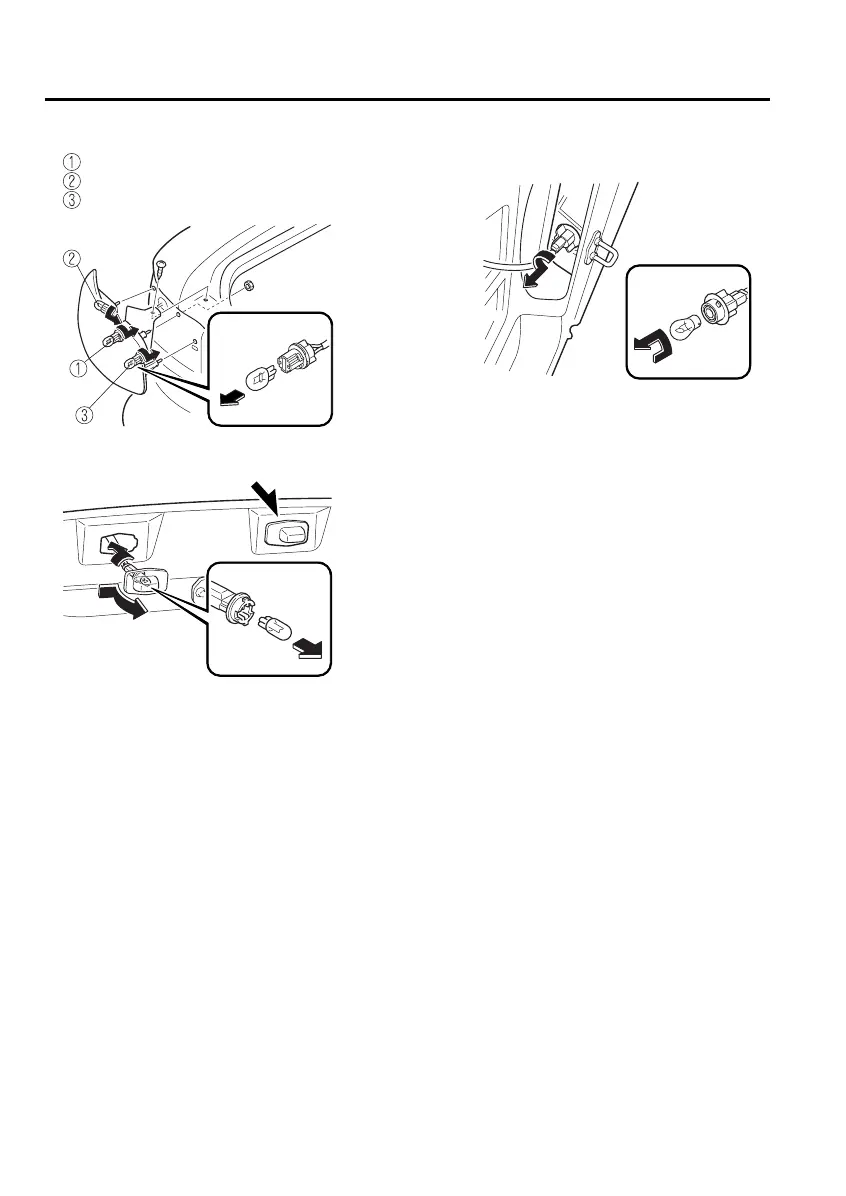 ①
②
③

②
①
③