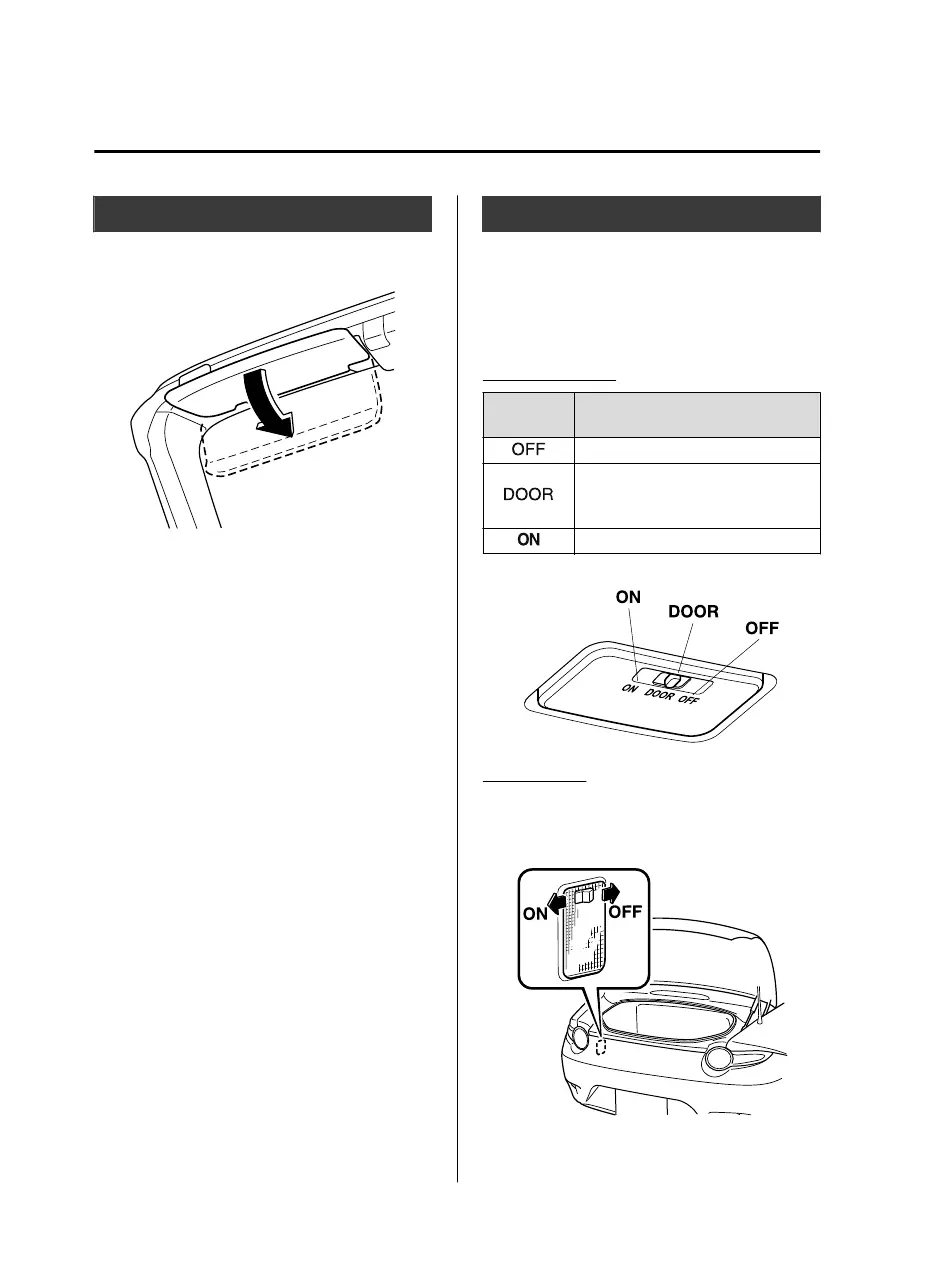 | | |
|---|---|
| OFF | |
| DOOR | |
| ON | |

ON
DOOR
OFF
ON DOOR OFF

ON
OFF