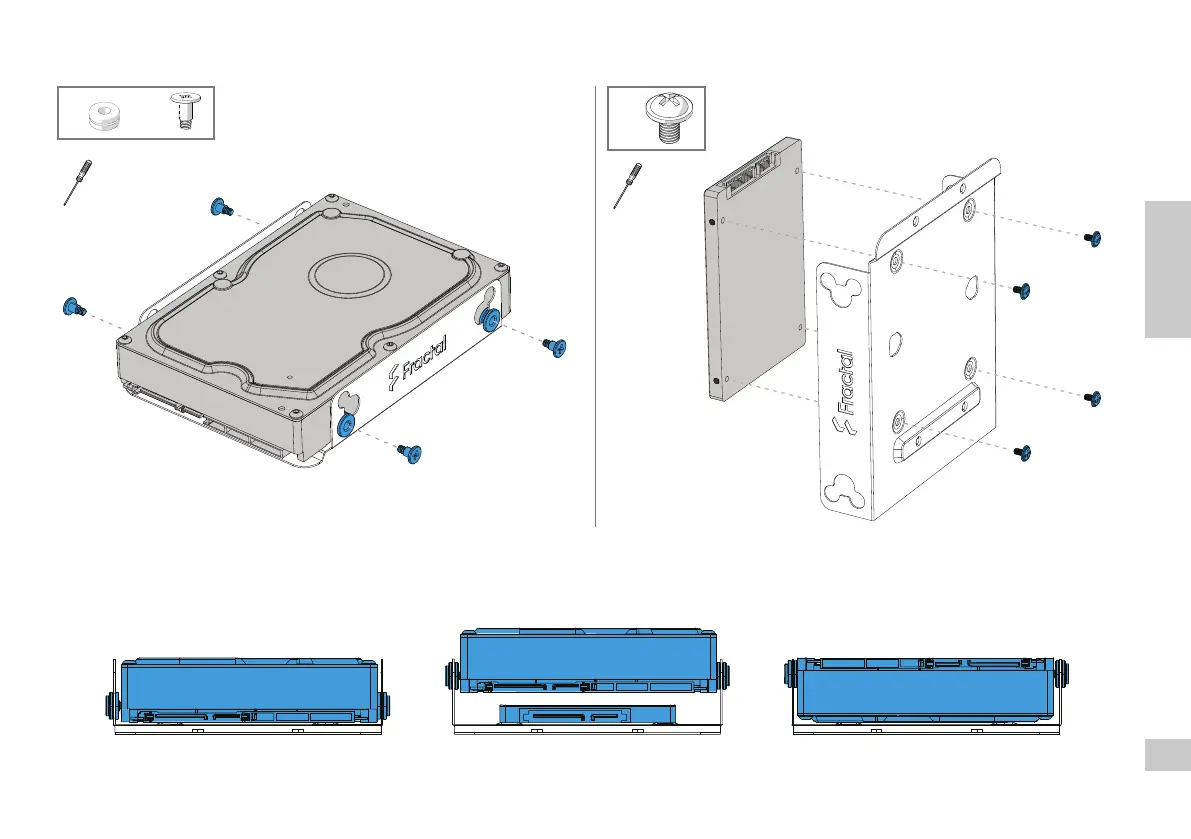 Fractal

Fractal