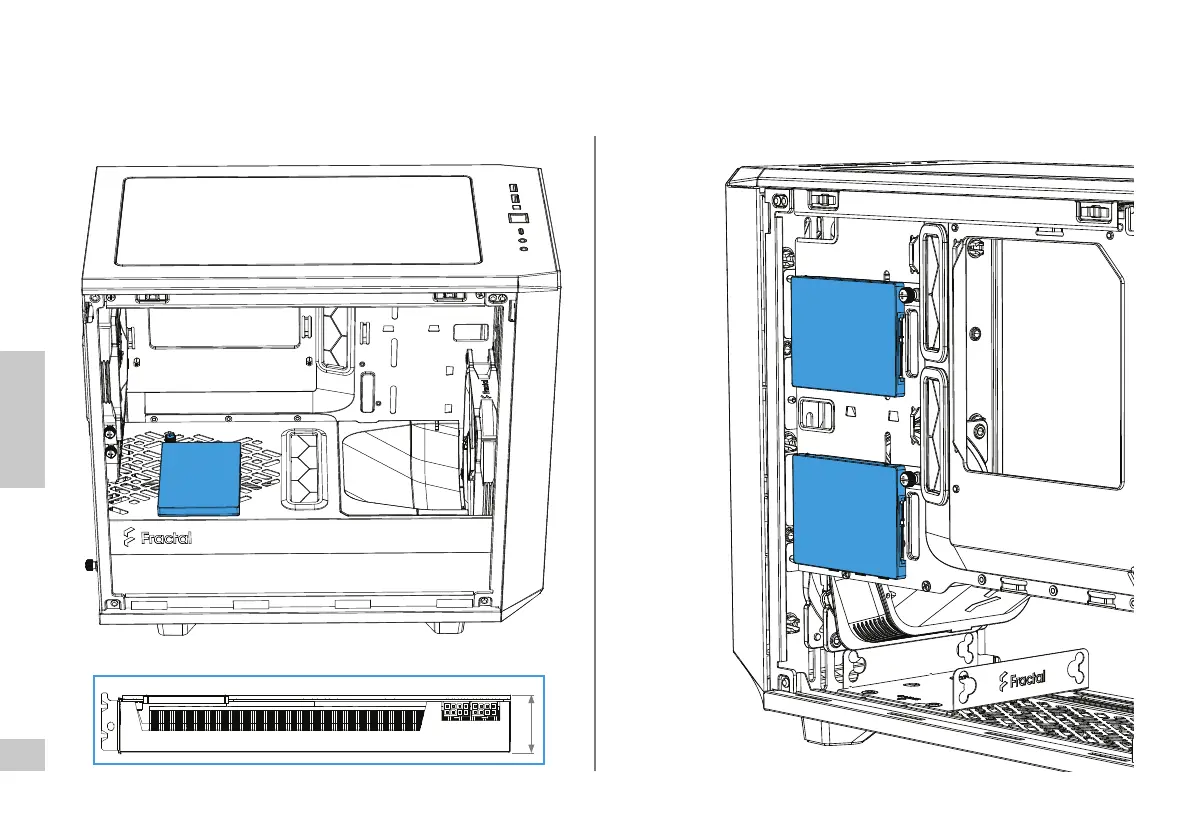 Fractal

Fractal