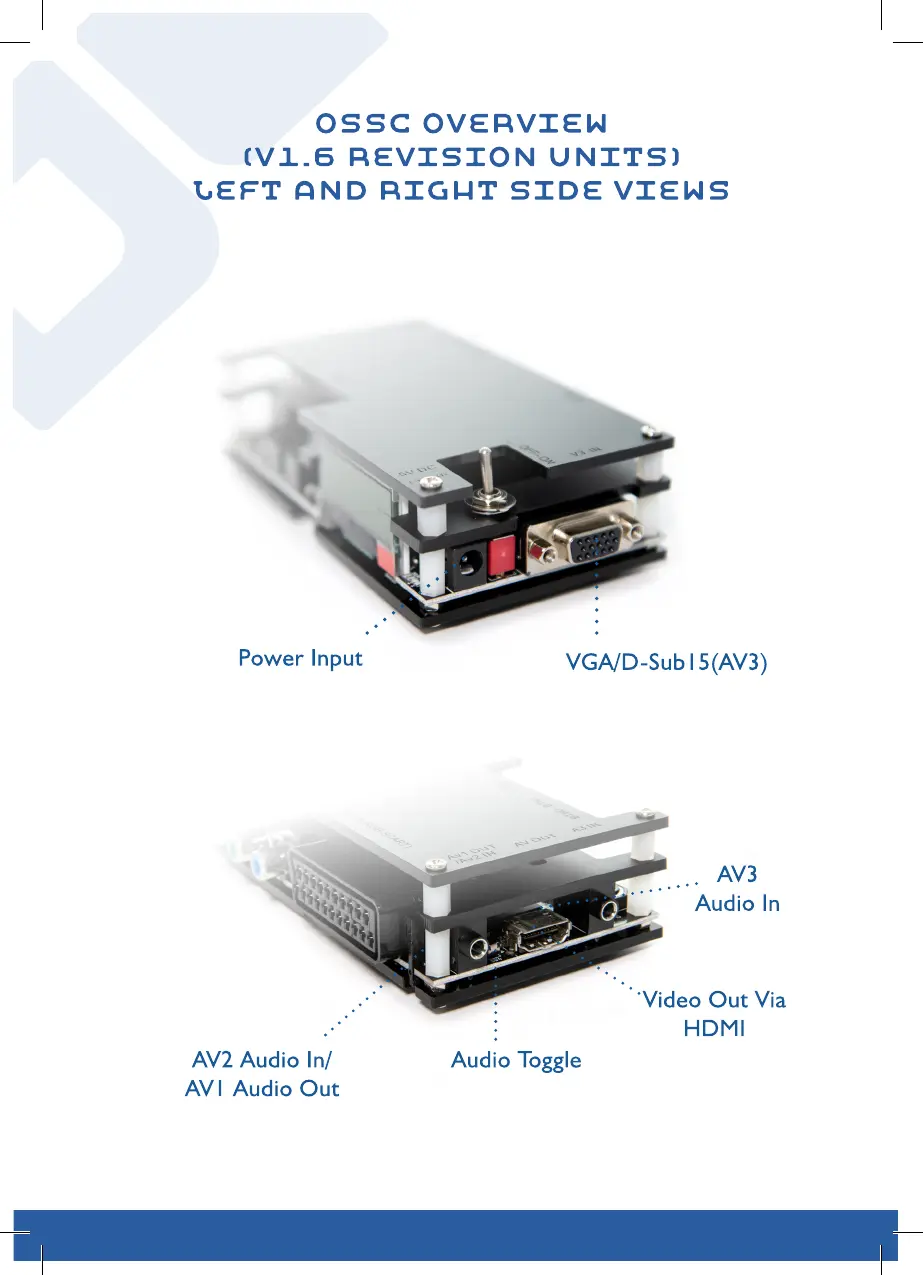 OSSC OVERVIEW
(V1.6 REVISION UNITS)
LEFT AND RIGHT SIDE VIEWS

Power Input

VGA/D-Sub15(AV3)

AV3
Audio In

Video Out Via
HDMI

AV2 Audio In/
AV1 Audio Out

Audio Toggle