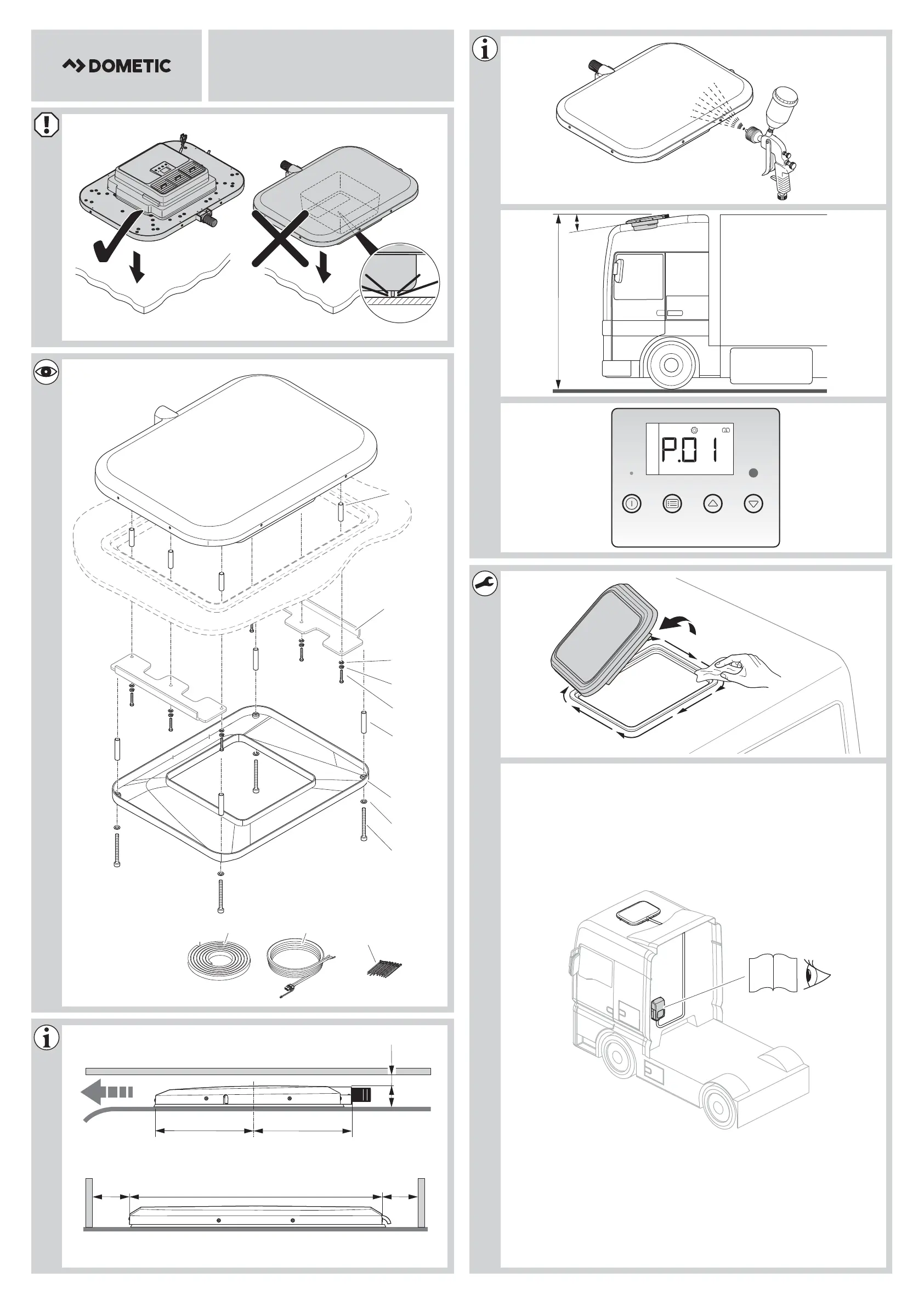 DOMETIC

P.01