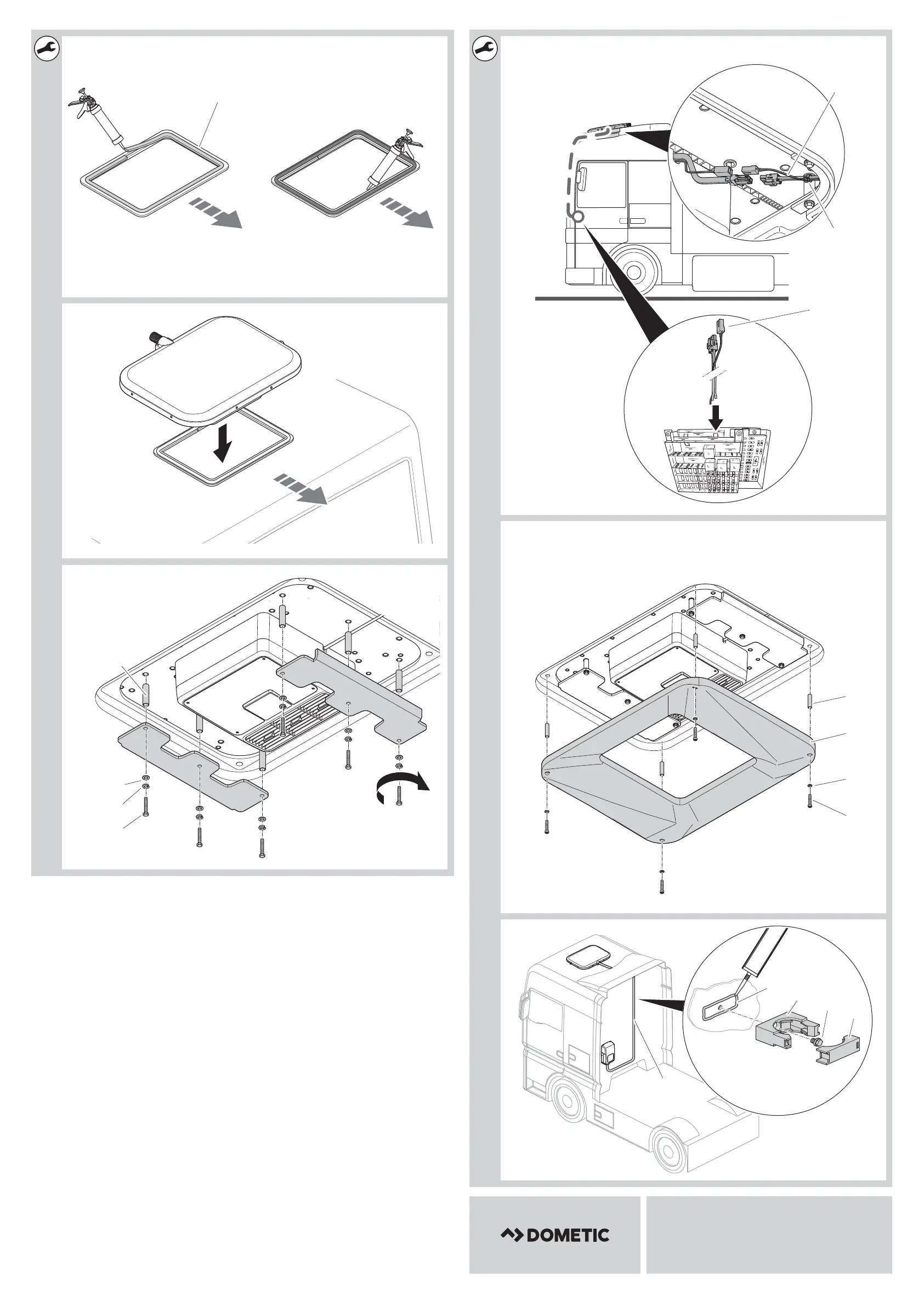 DOMETIC