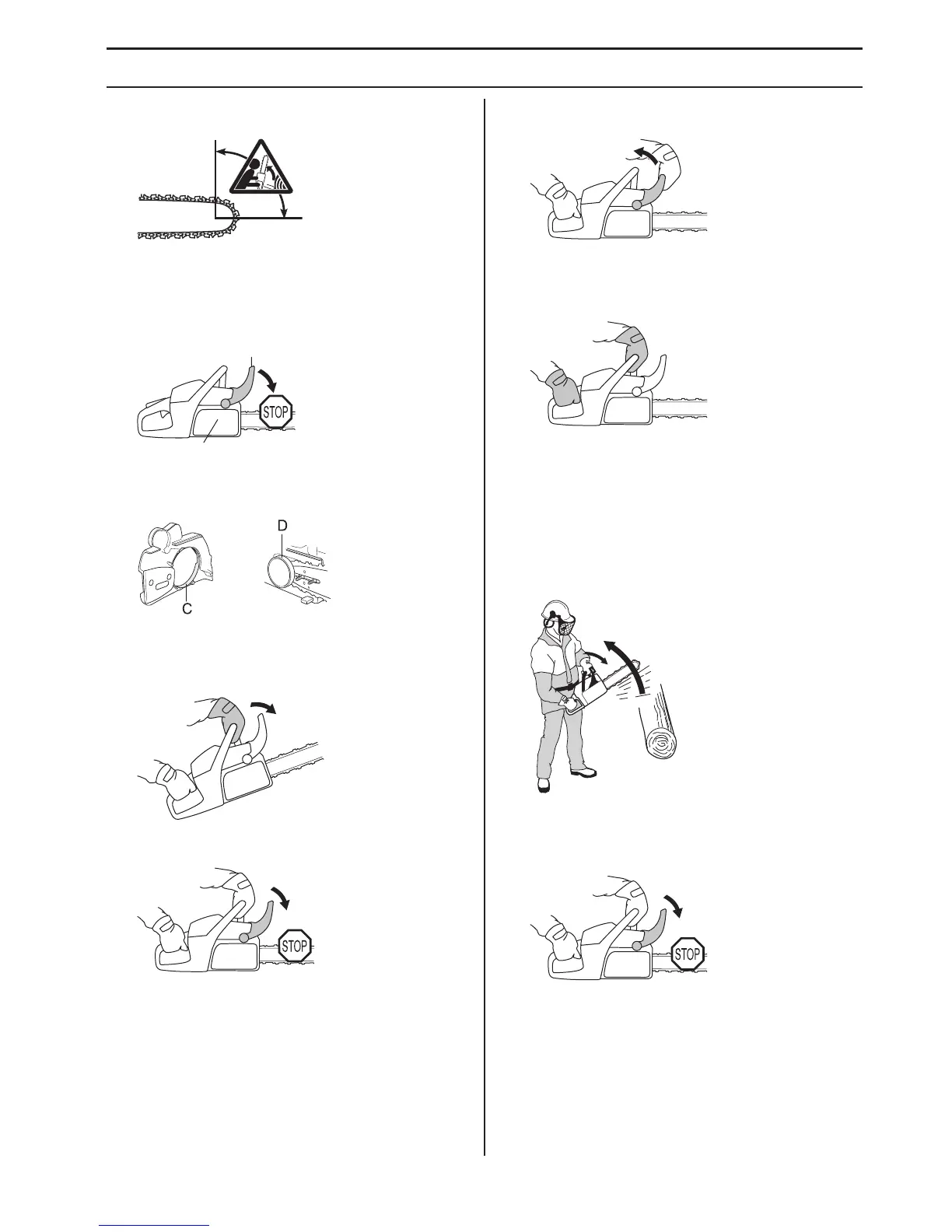 STOP

D

C

STOP

STOP