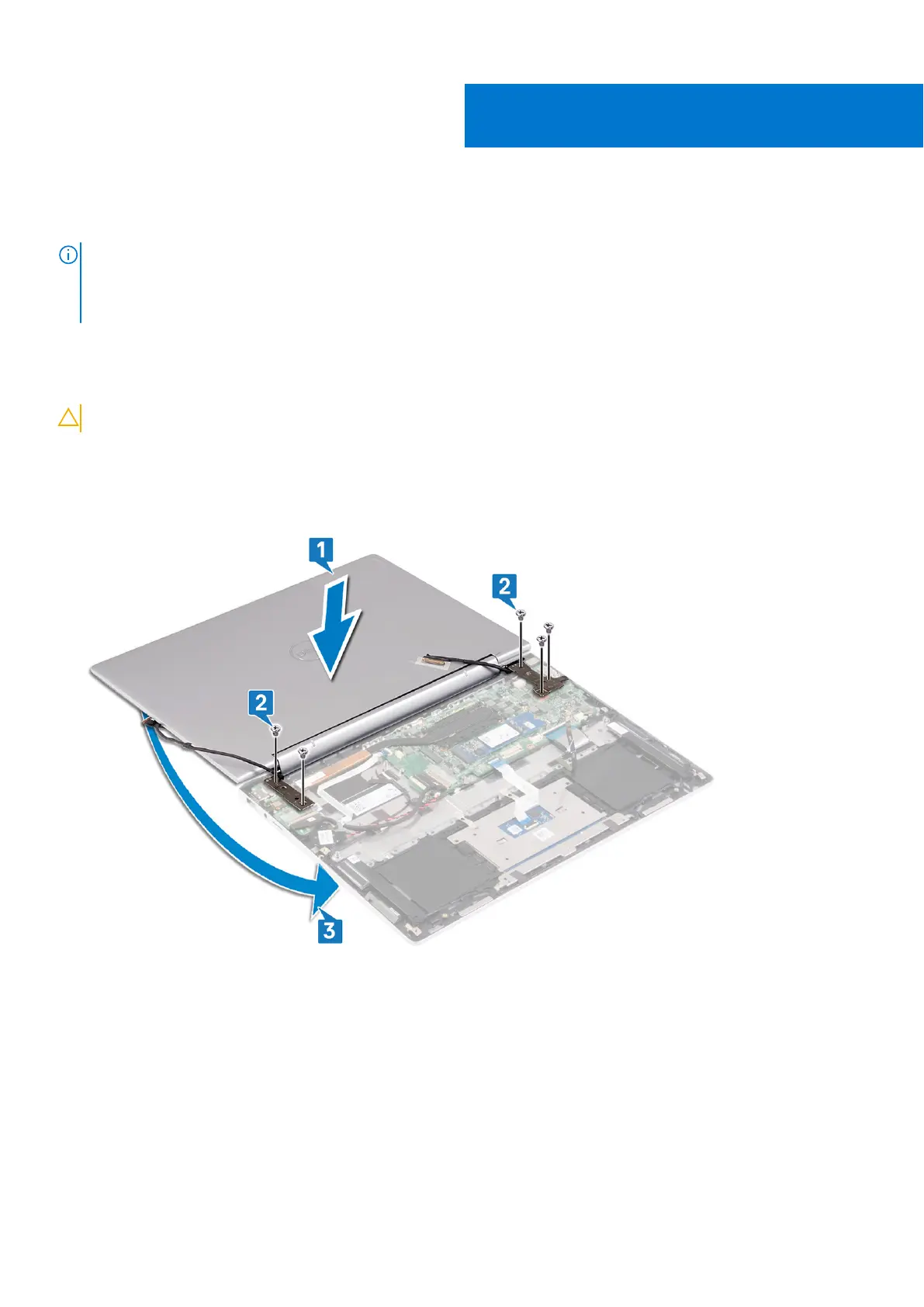 1

2

2

3