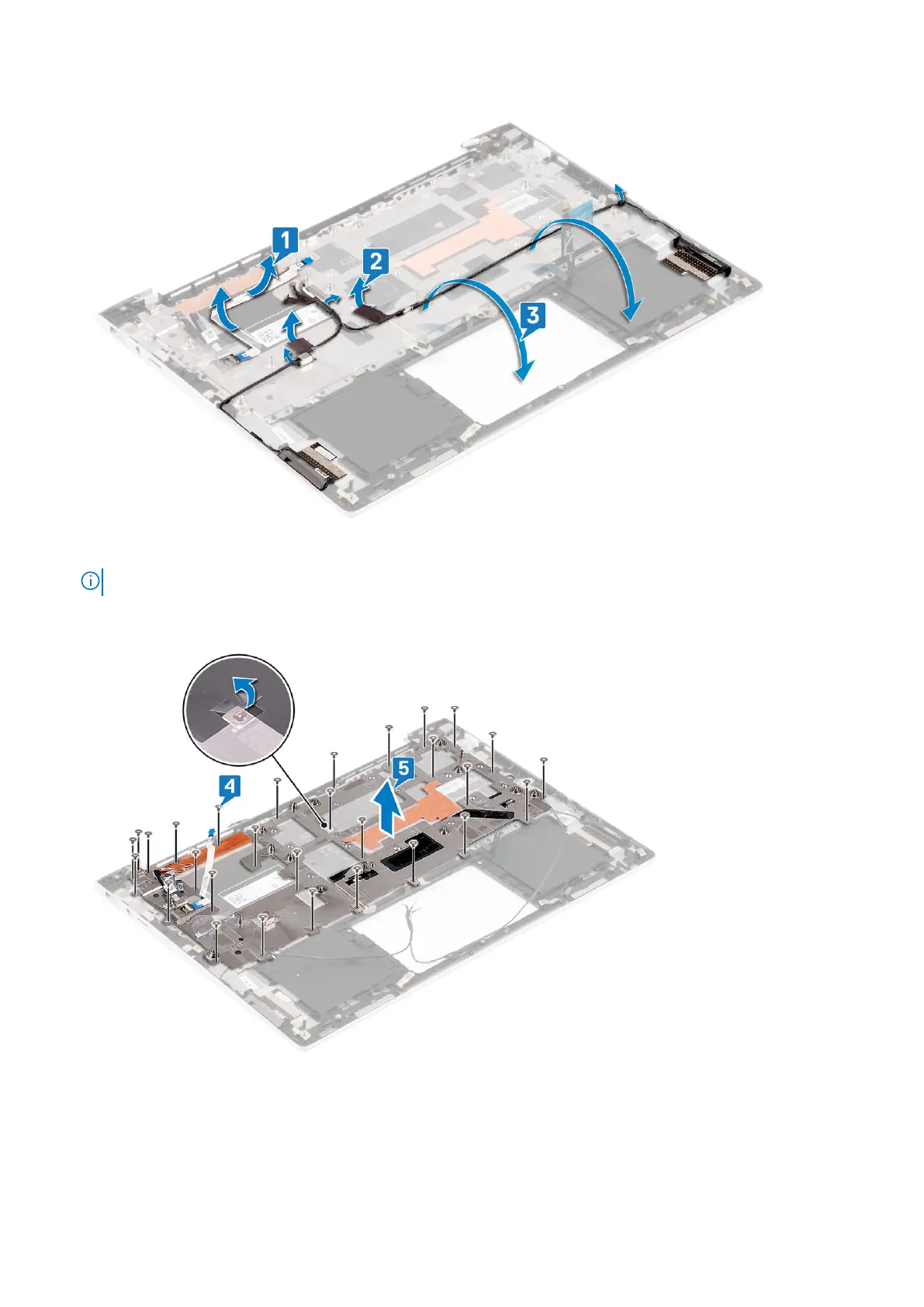 1

2

3

4

5