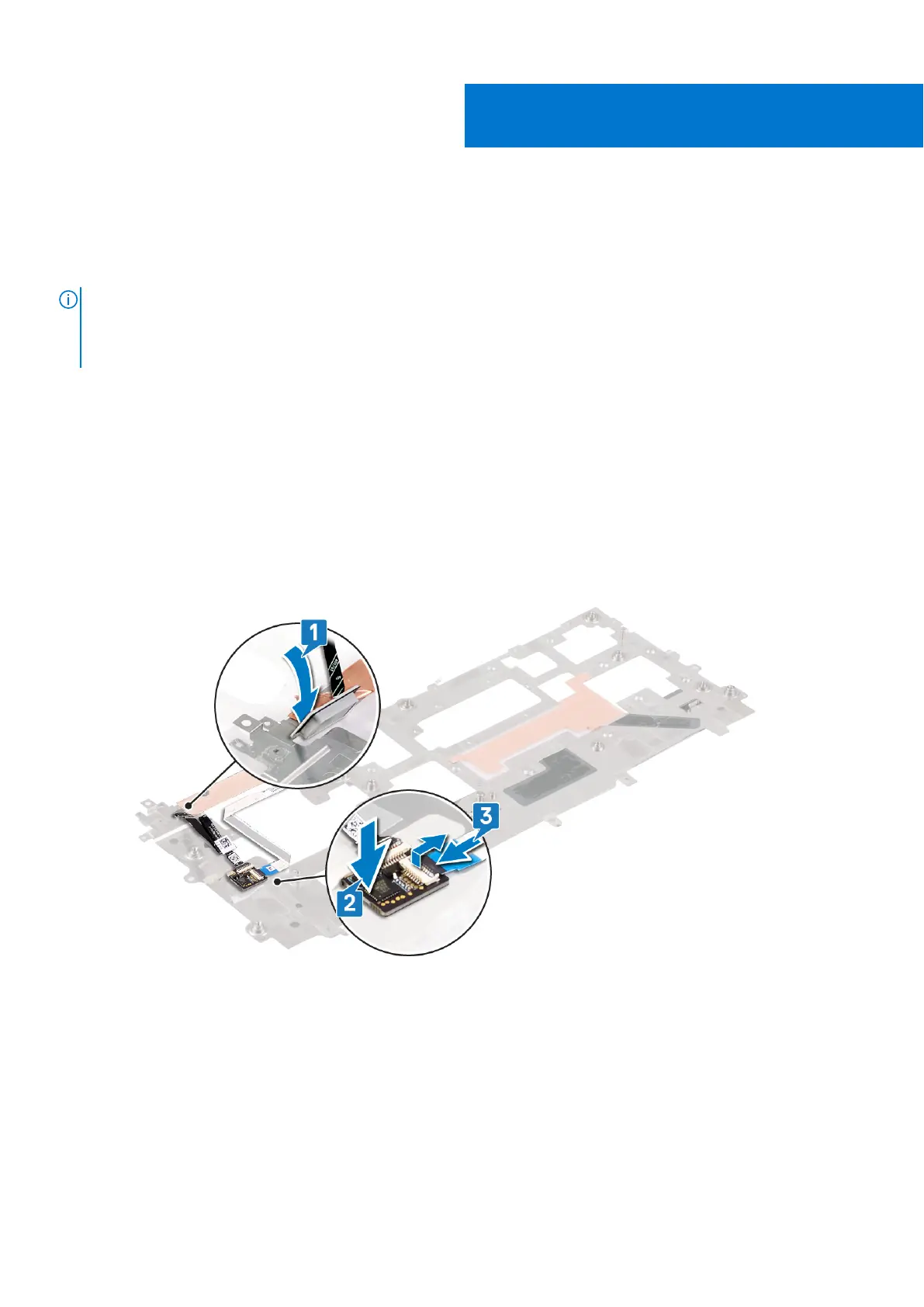 1

2

3