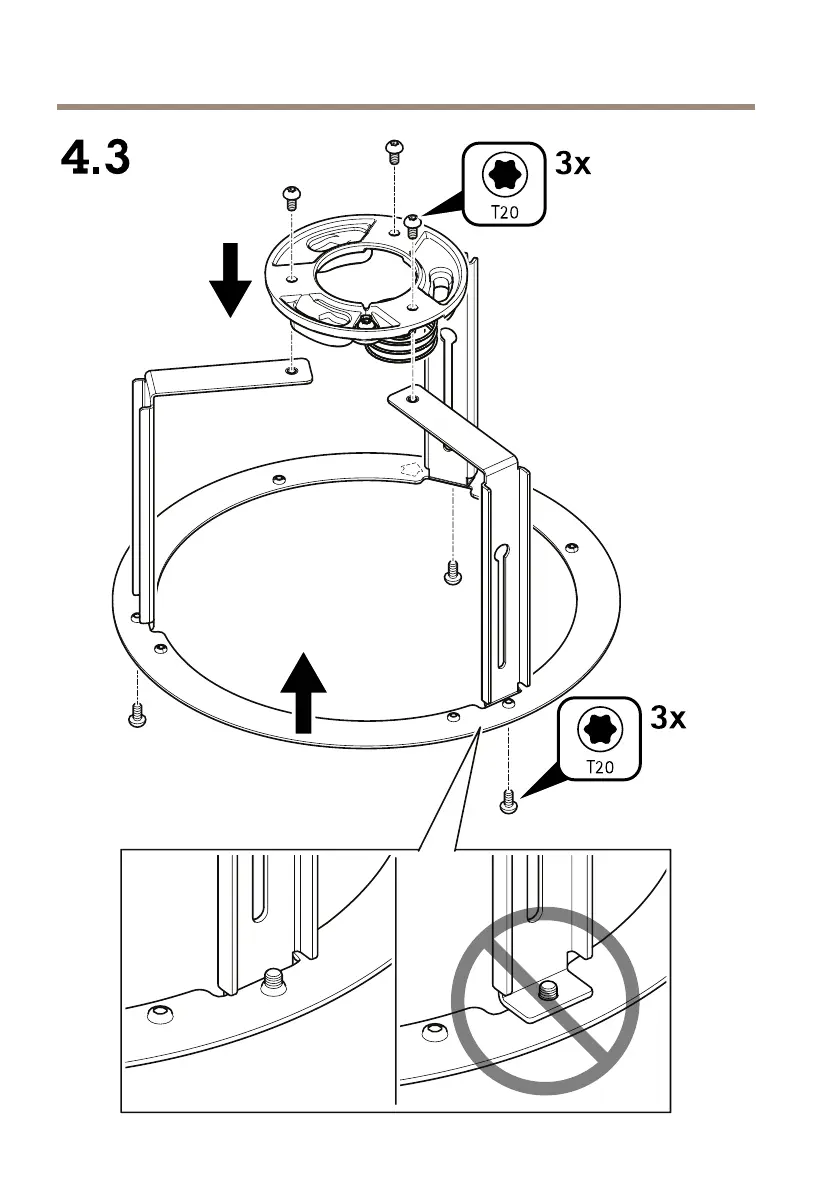 4.3

3x

T20

3x

T20