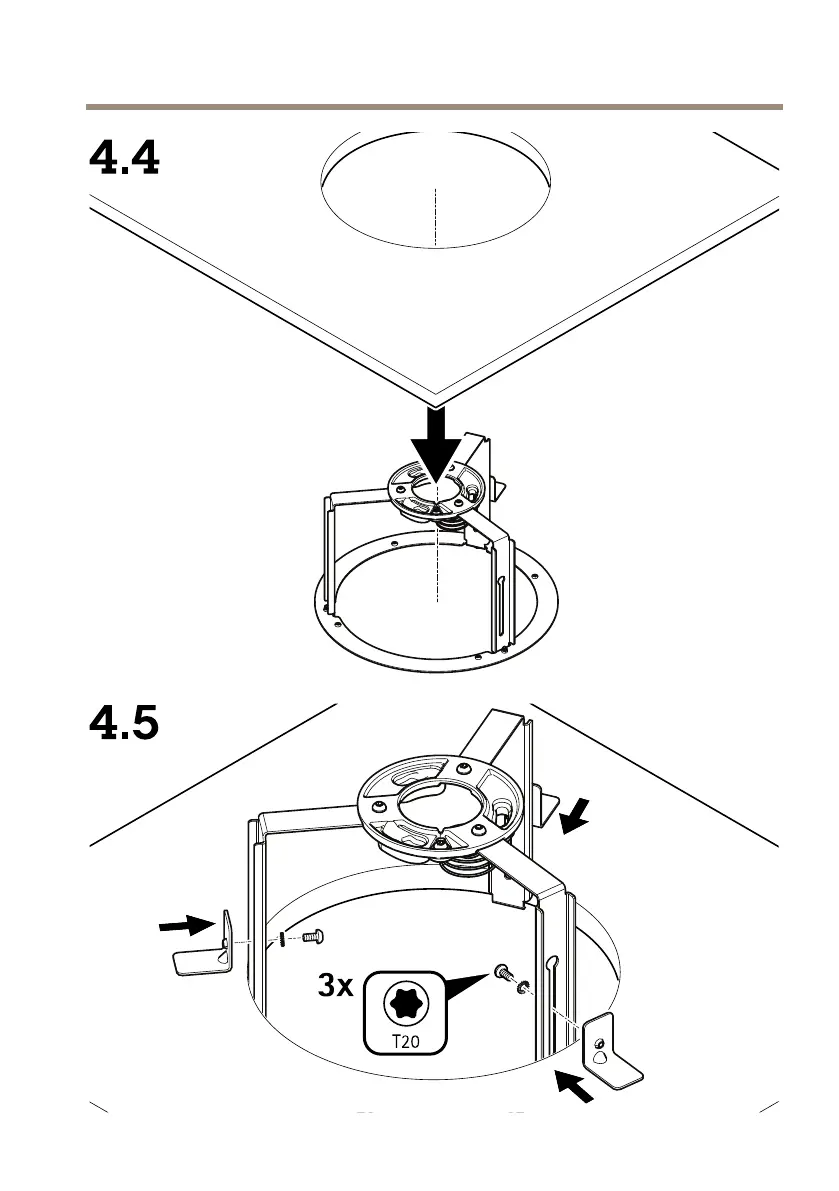 4.4

4.5

3x

T20