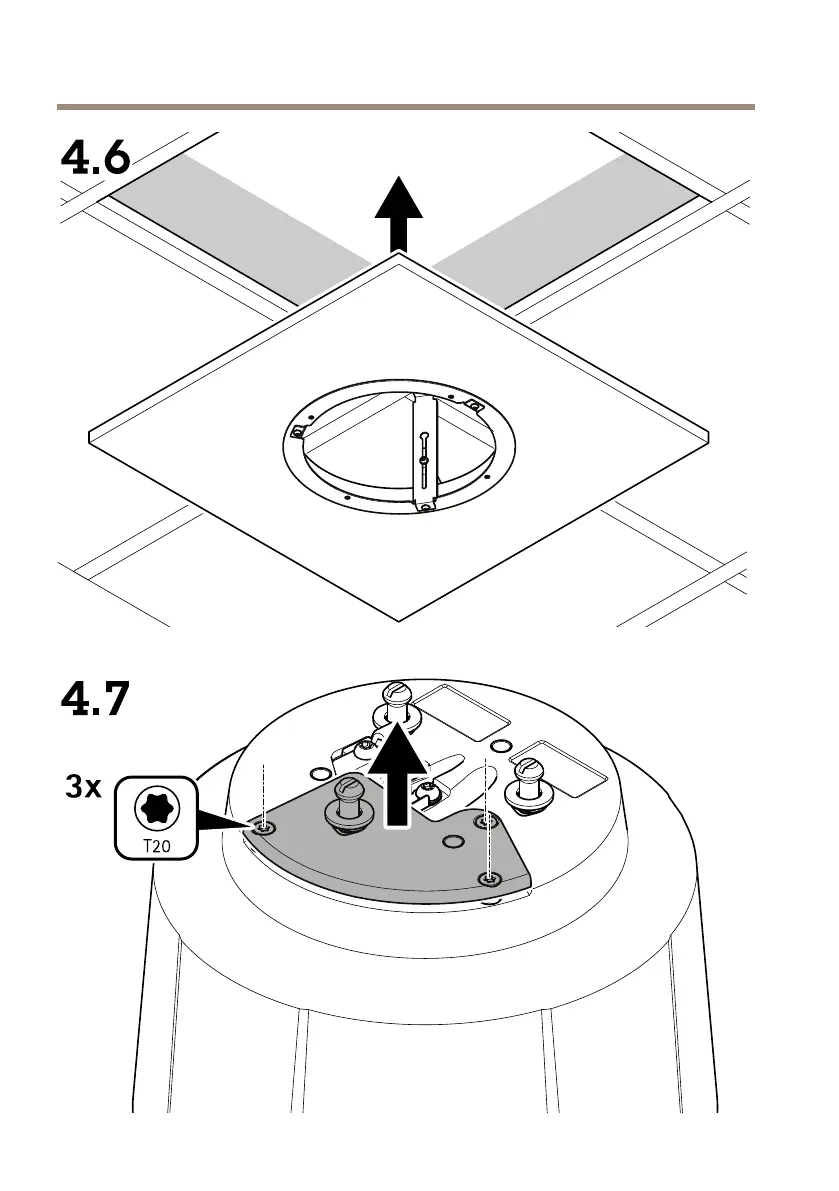 4.6

4.7

3x

T20