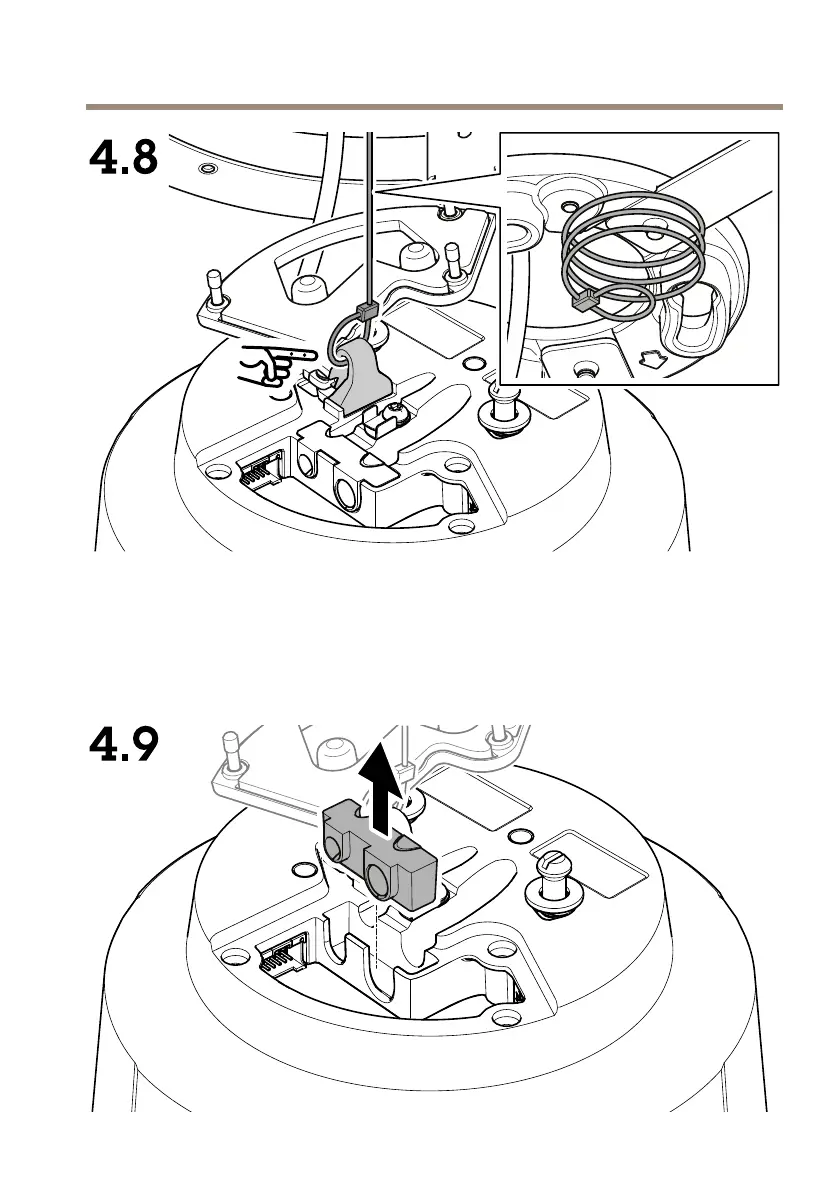 4.8

4.9