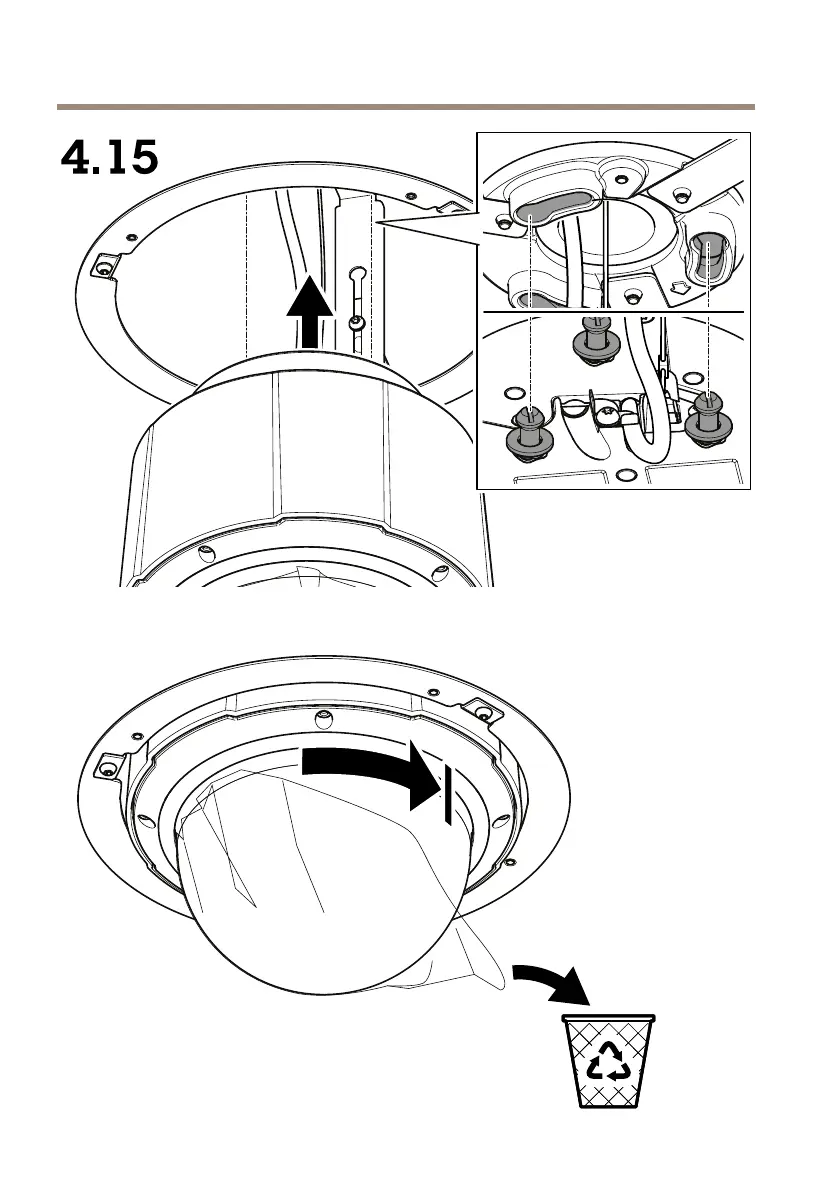 4.15