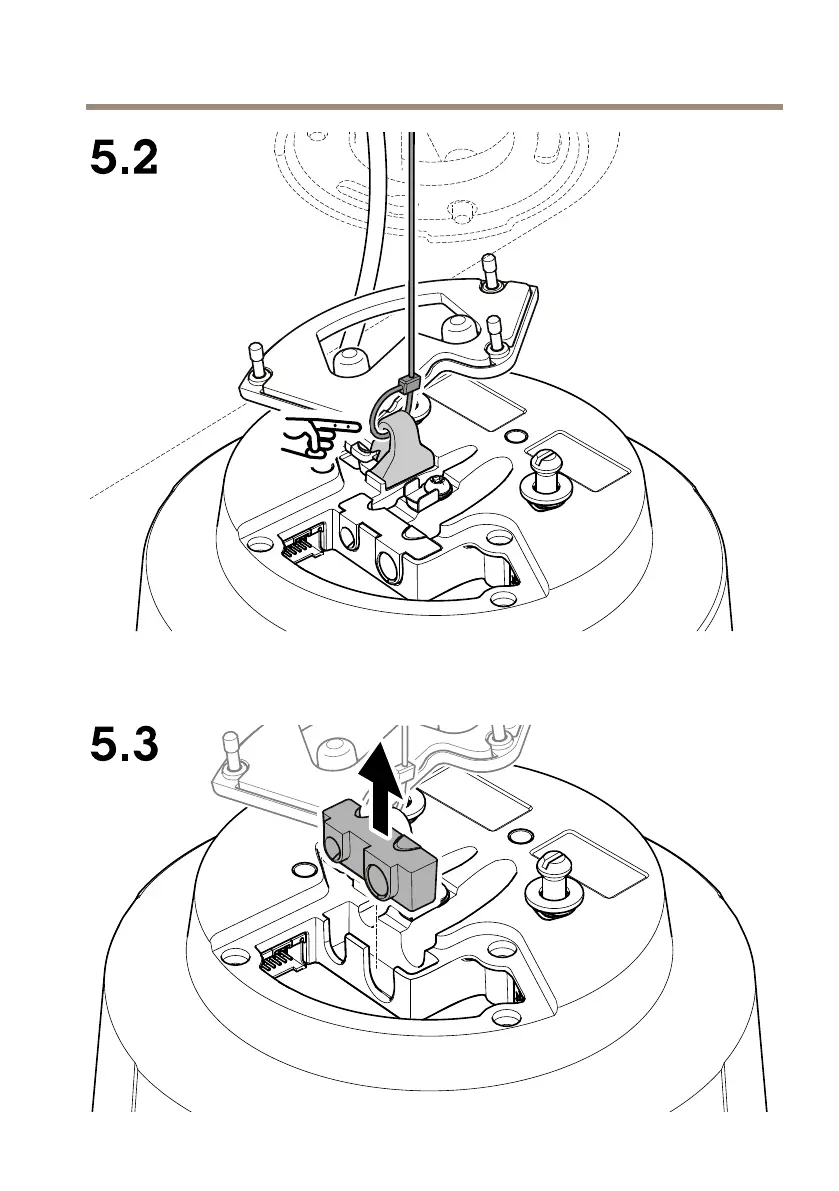 5.2

5.3