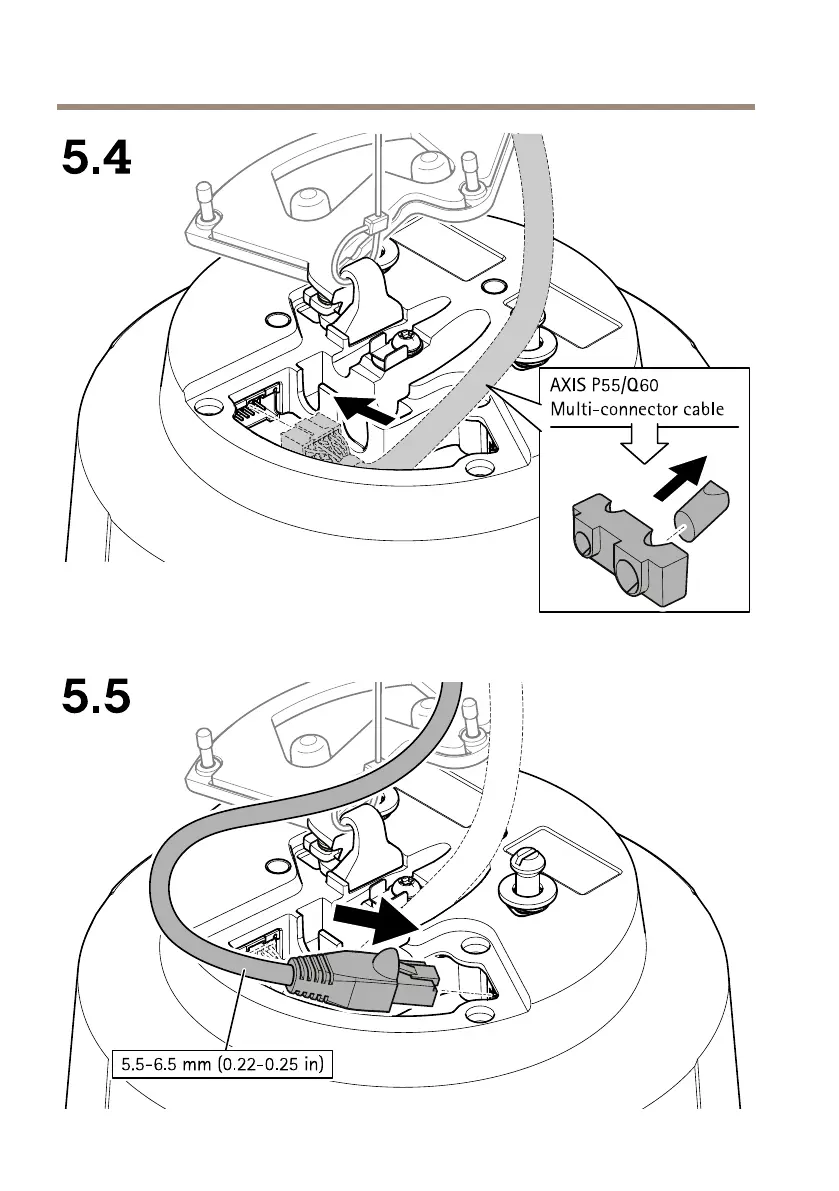 5.4

AXIS P55/Q60
Multi-connector cable

5.5

5.5-6.5 mm (0.22-0.25 in)